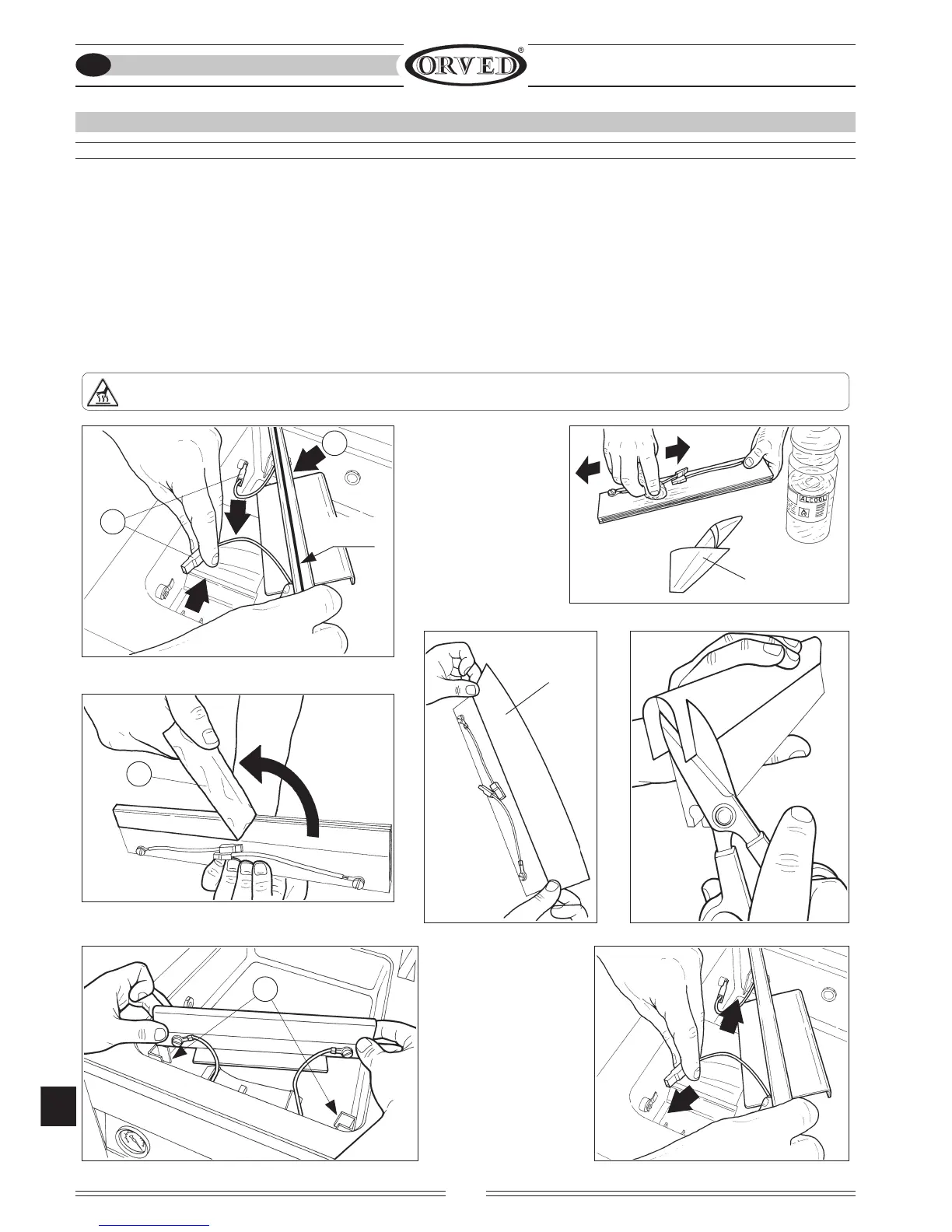 ORVED®

ALCOOL