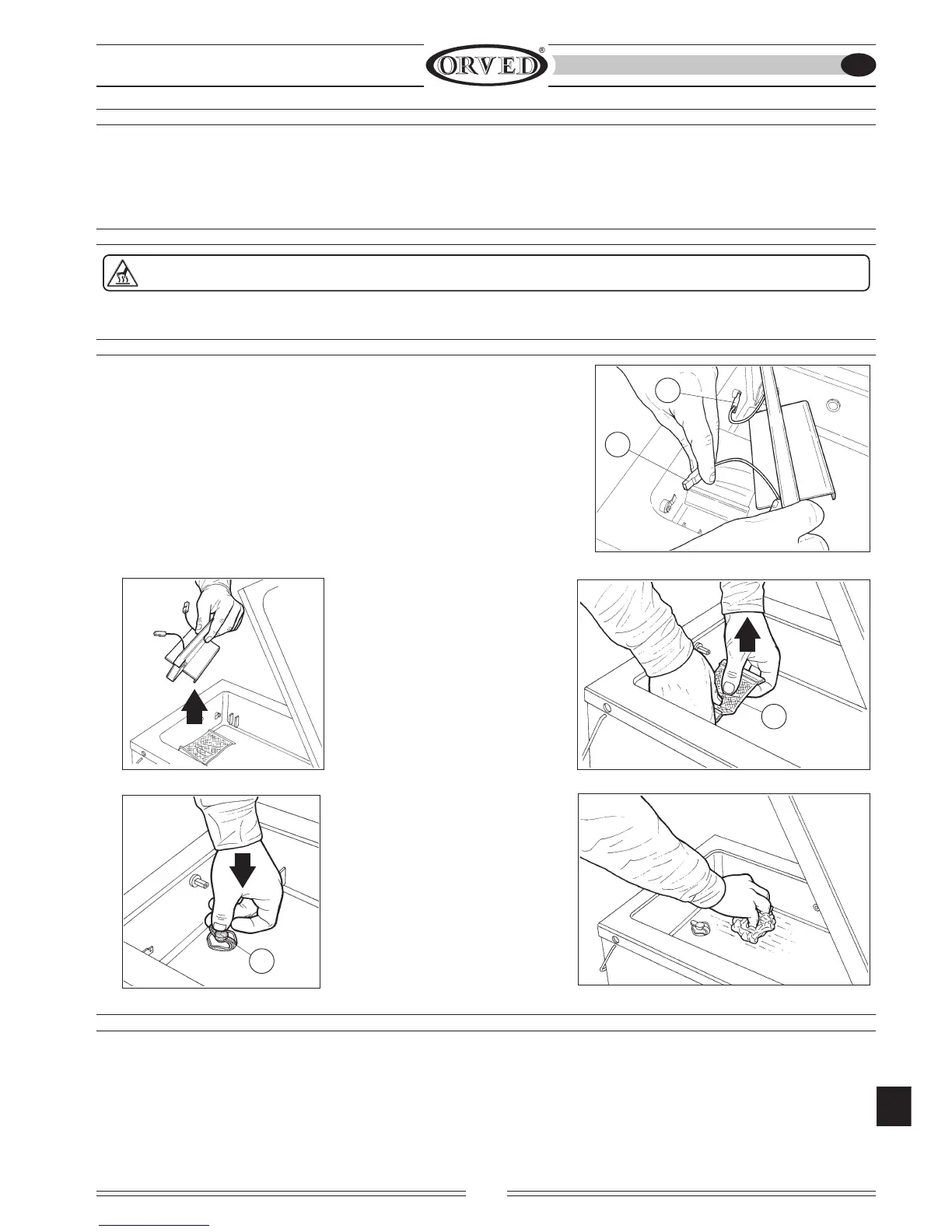 ORVED®