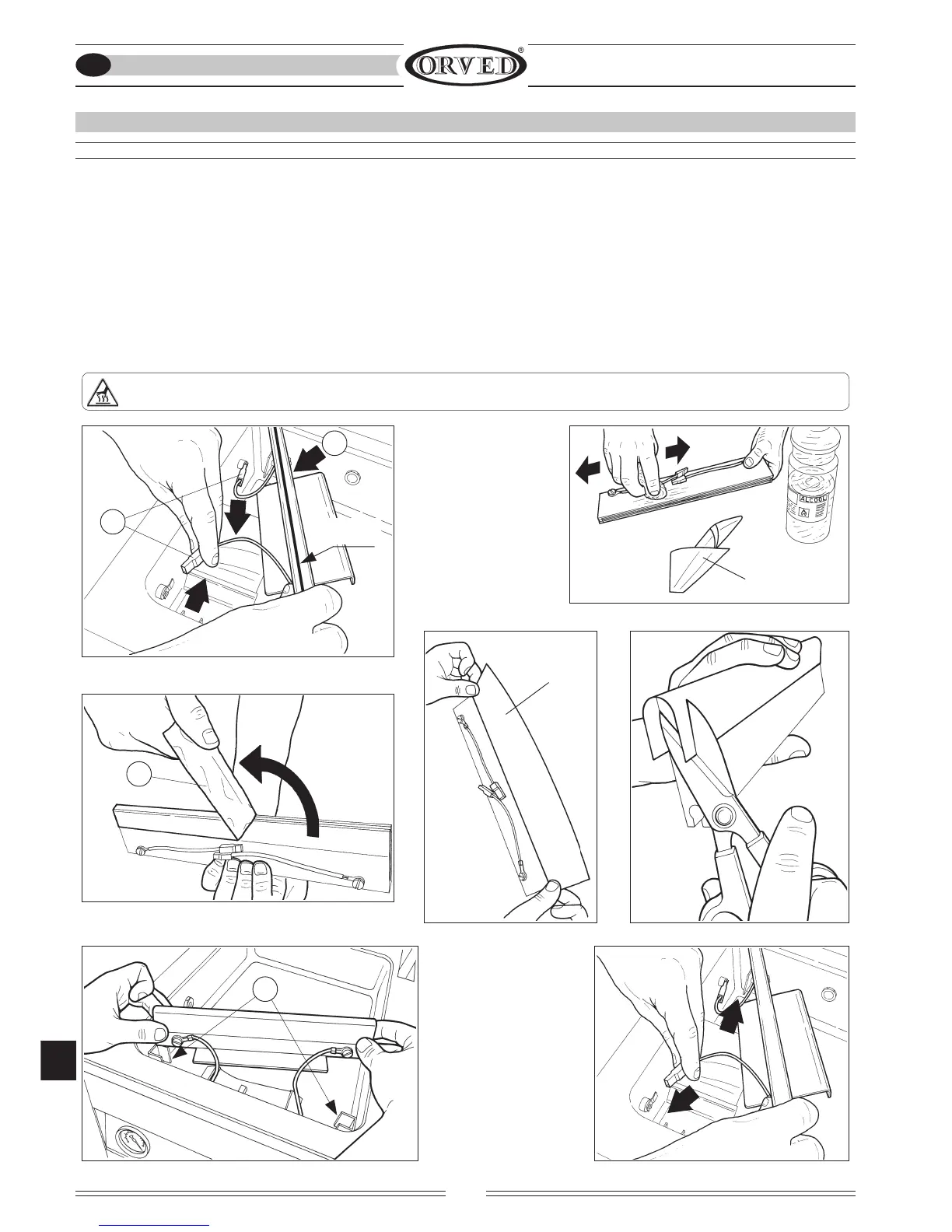 ORVED®

ALCOOL