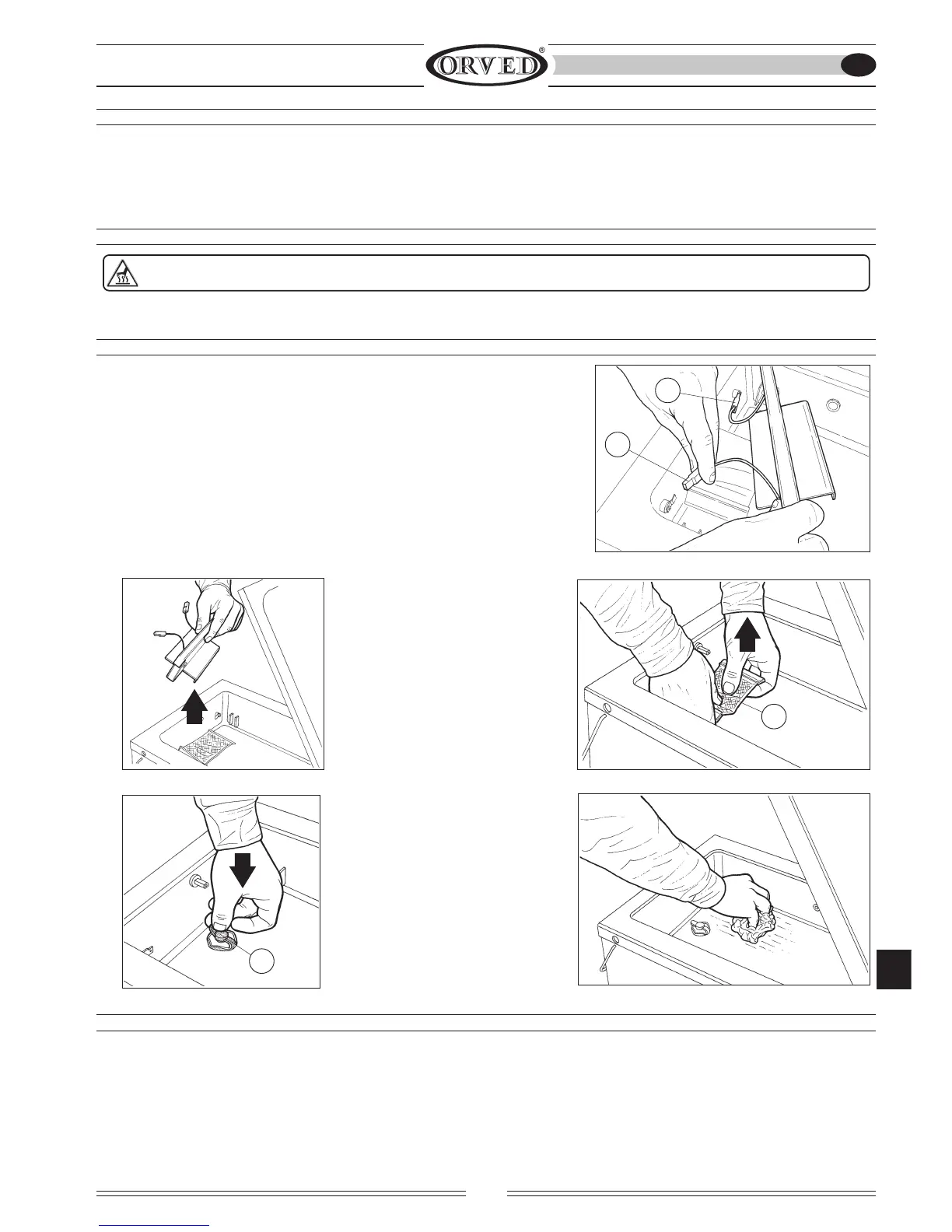 ORVED®