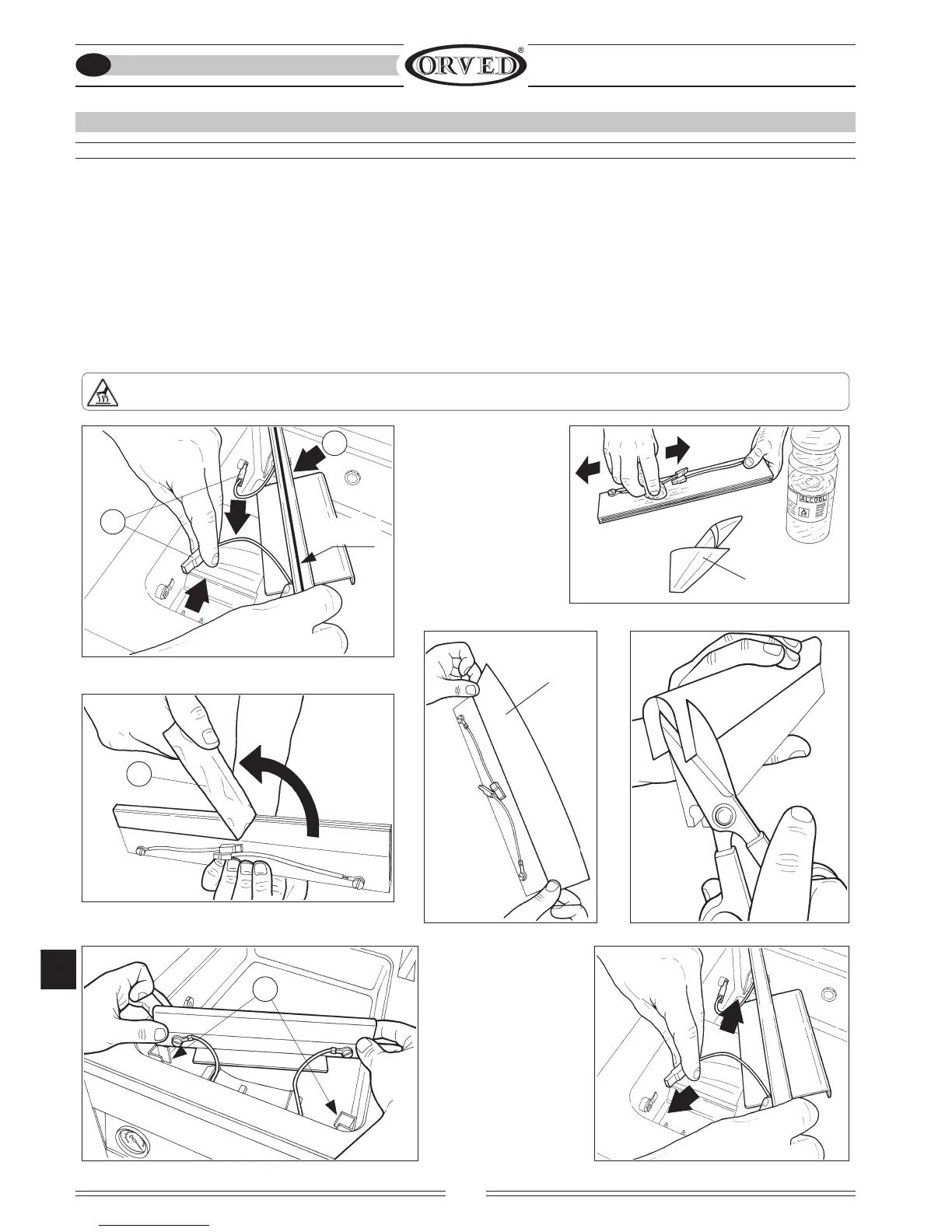 ORVED®

ALCOOL