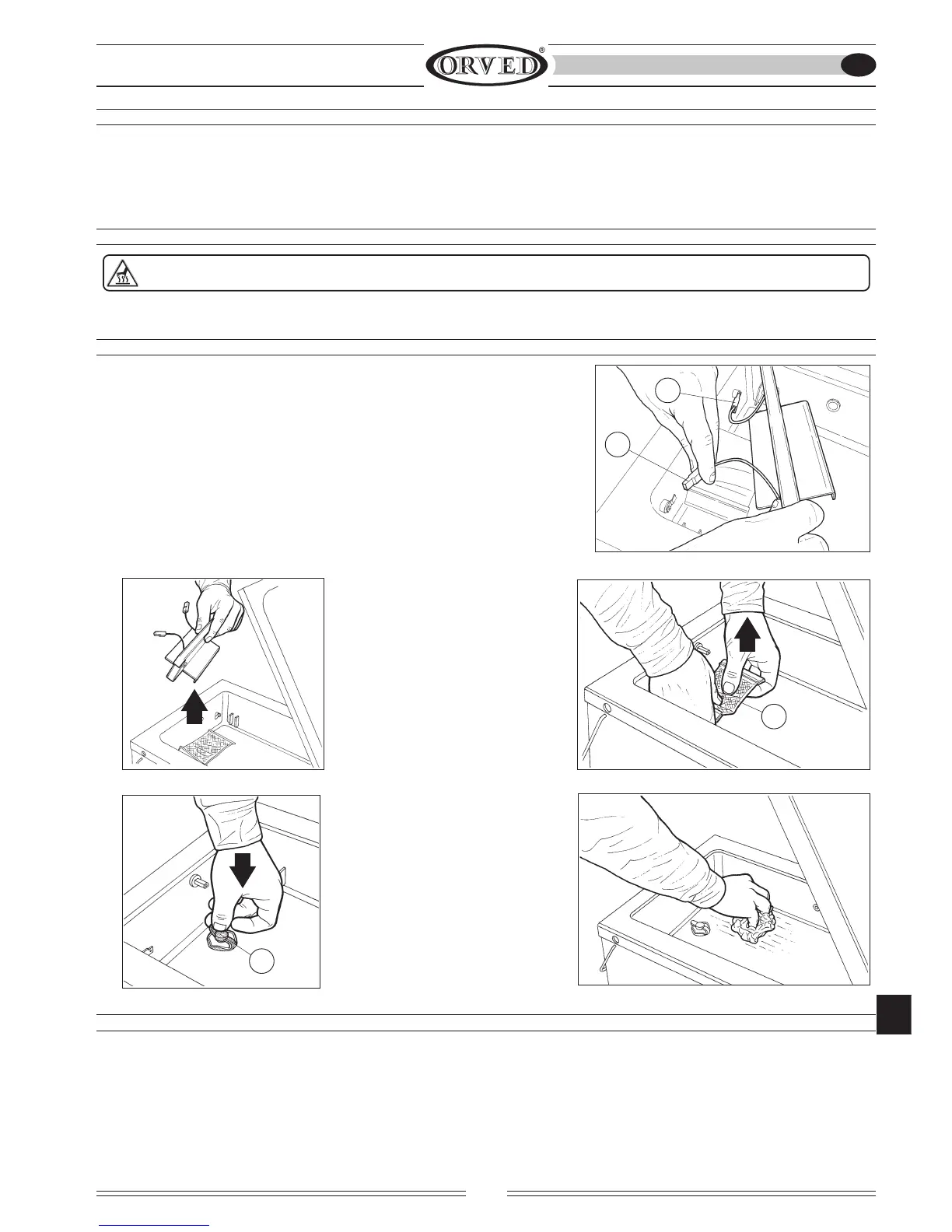 ORVED®