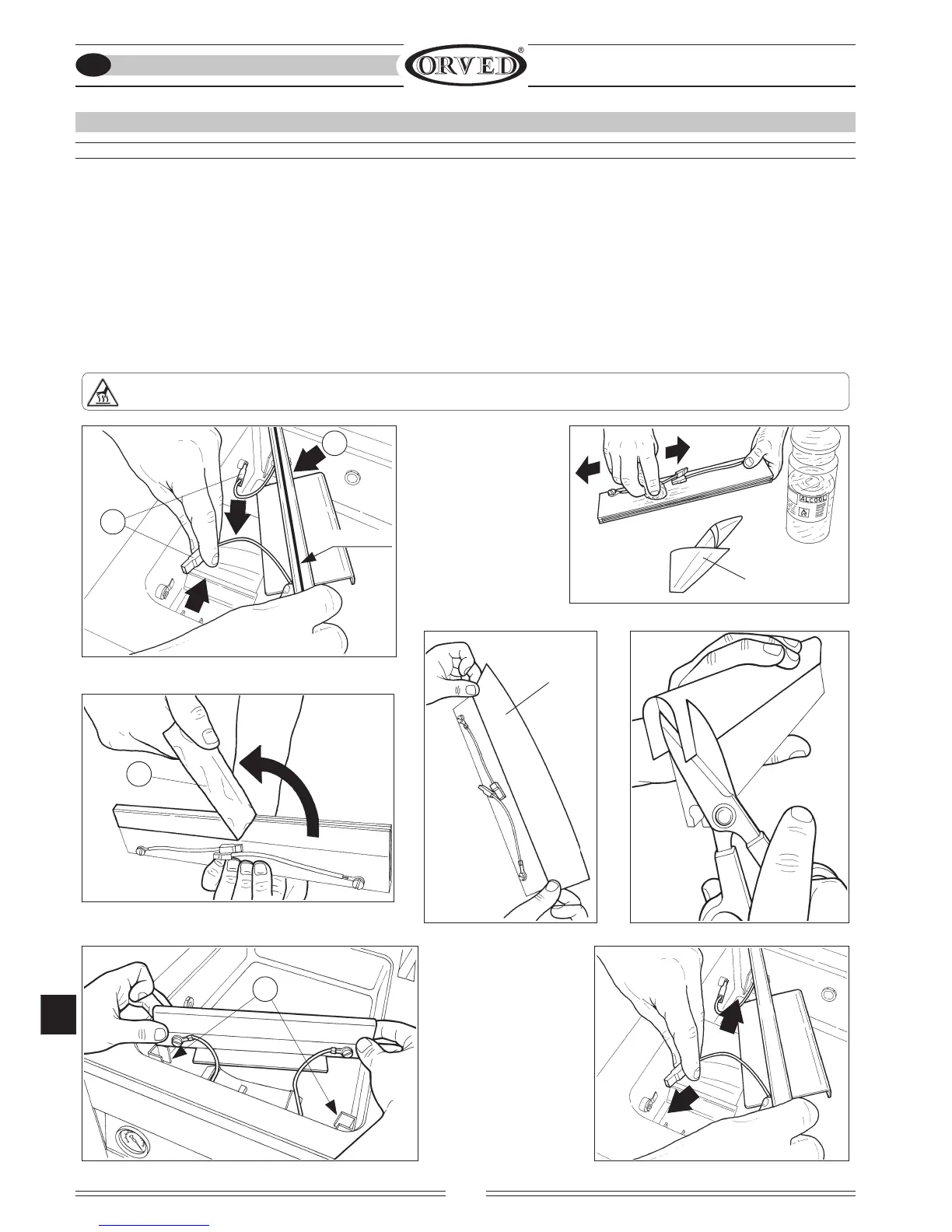 ORVED®

ALCOOL