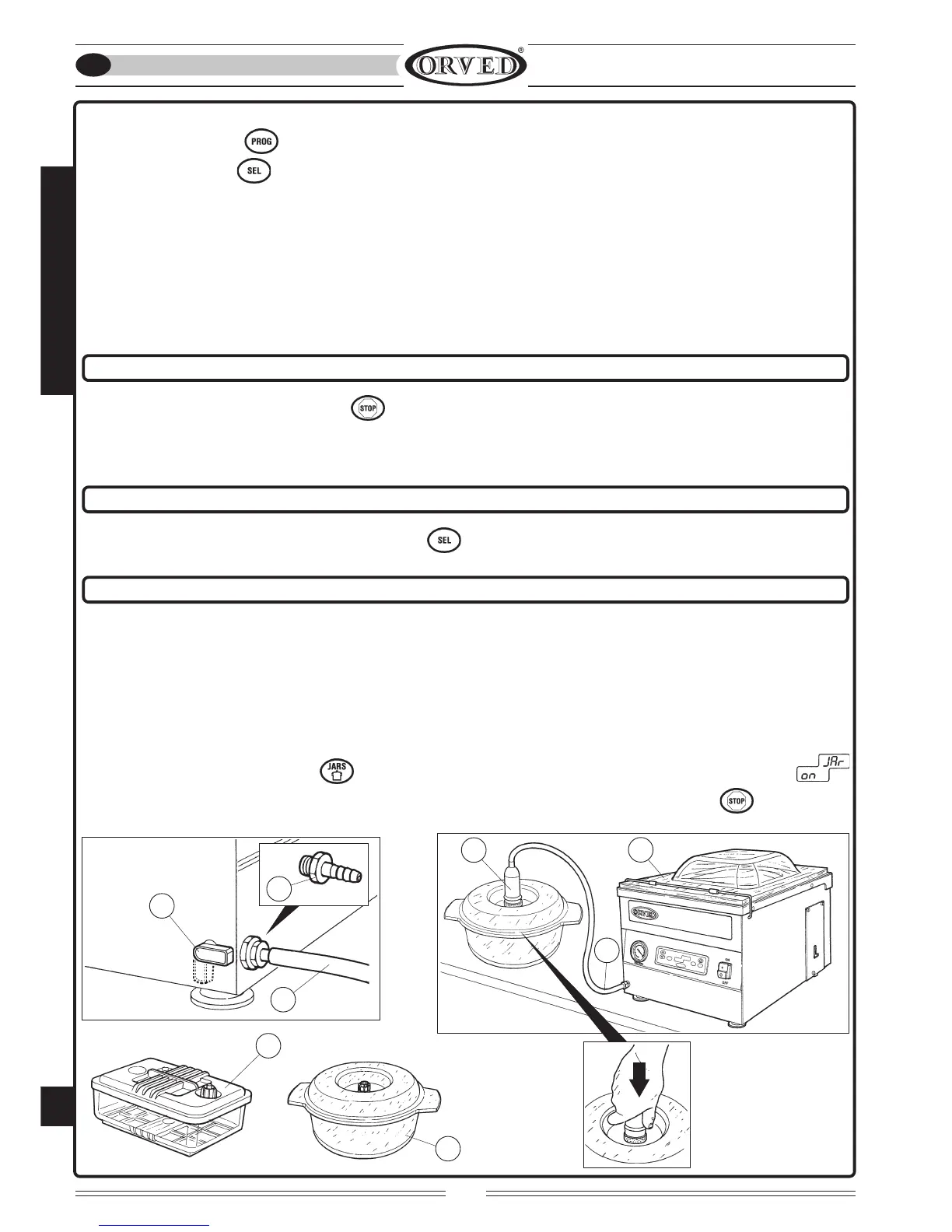 ORVED®

PROG

SEL

STOP

SEL

JARS

on JAr

STOP

ORVED

ON

OFF