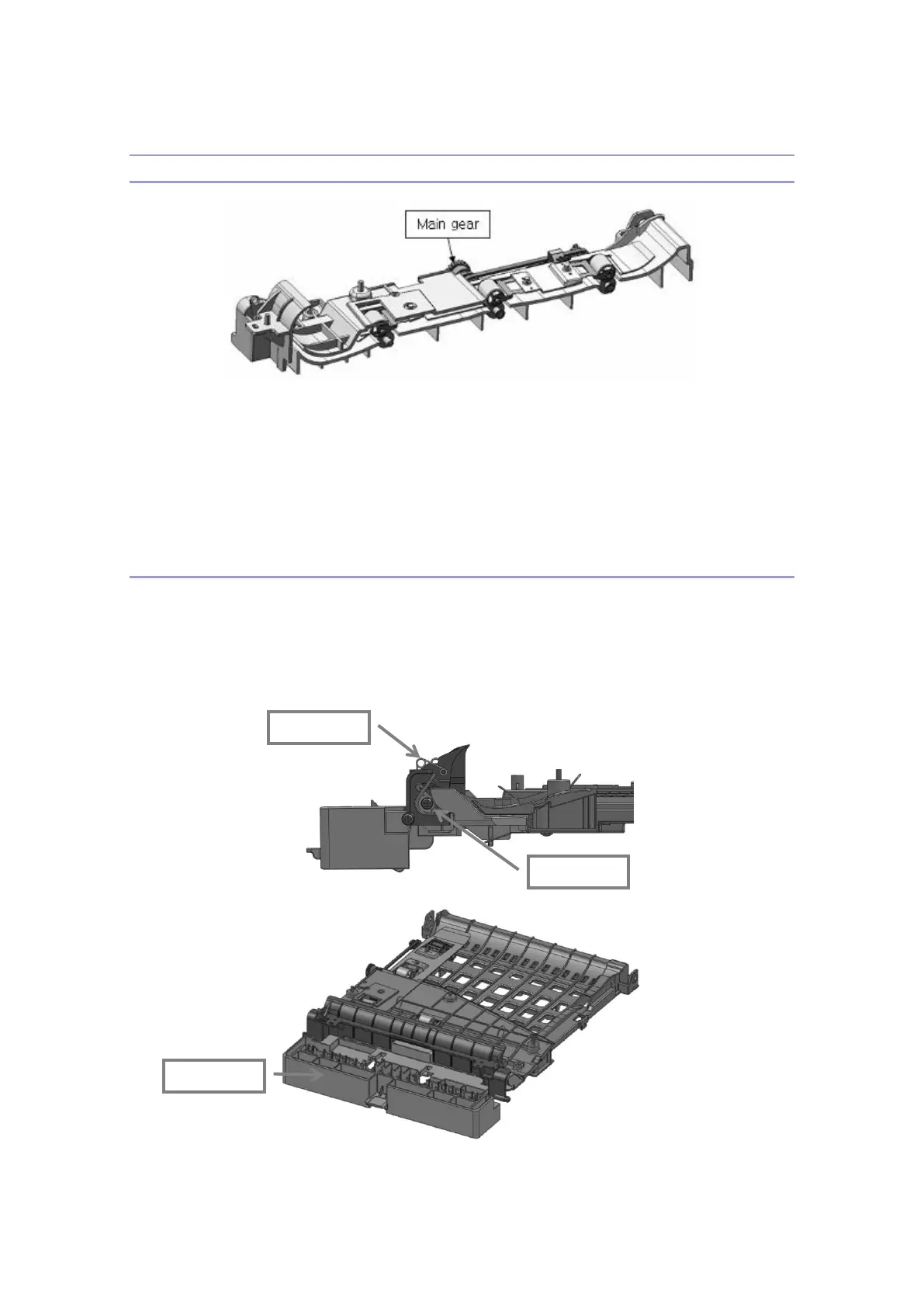 Main gear