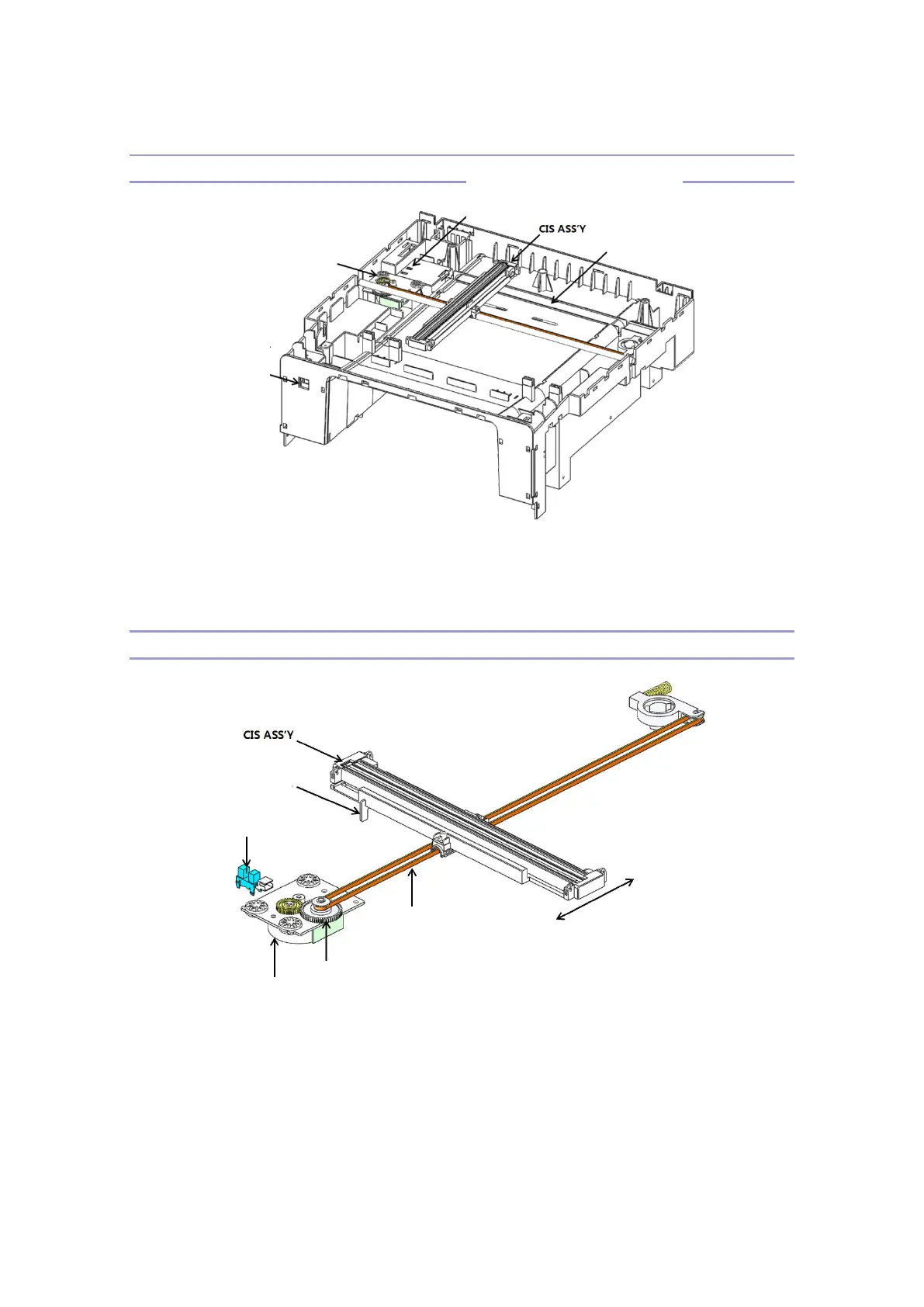 CIS ASS'Y

CIS ASS'Y