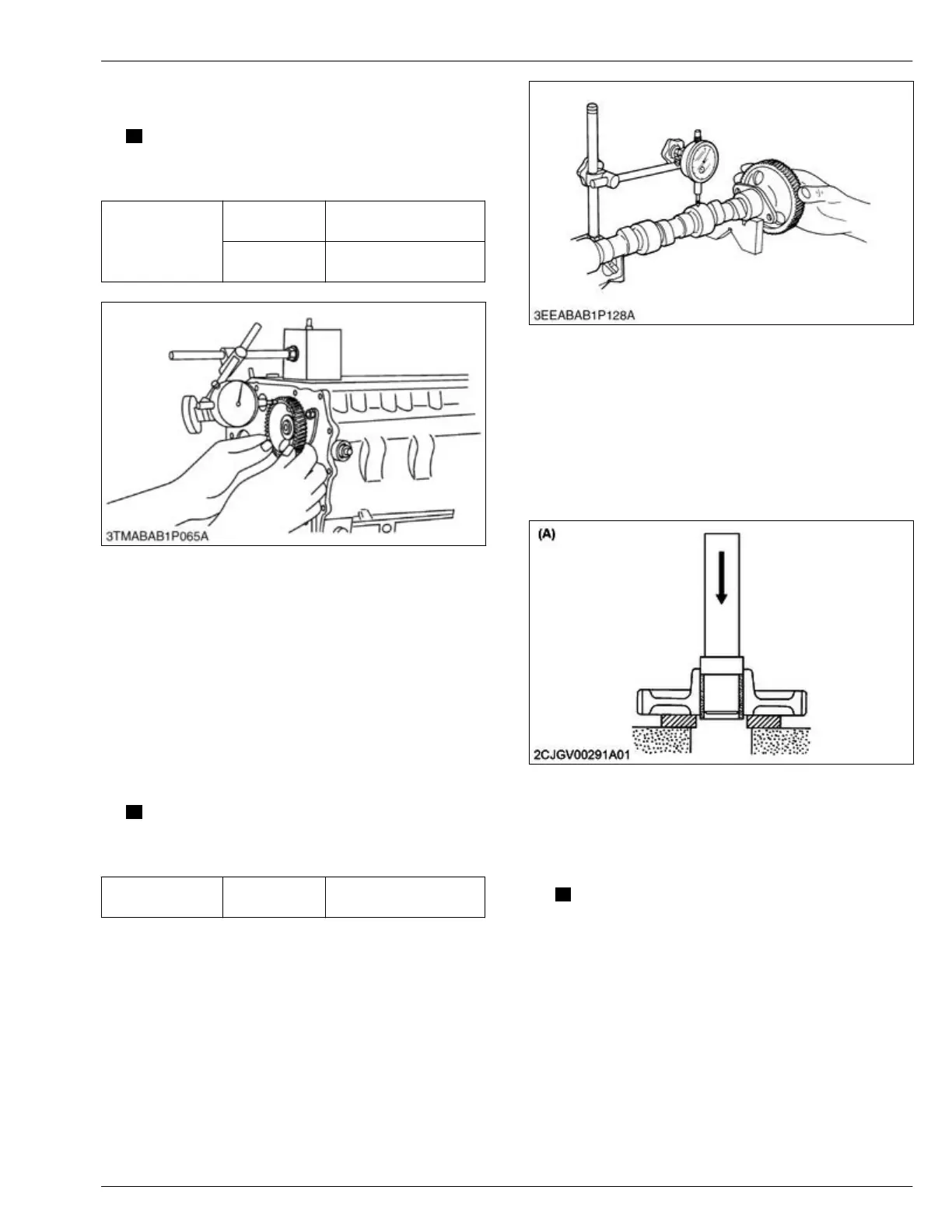 3TMABAB1P065A

3EEABAB1P128A

(A)

2CJGV00291A01