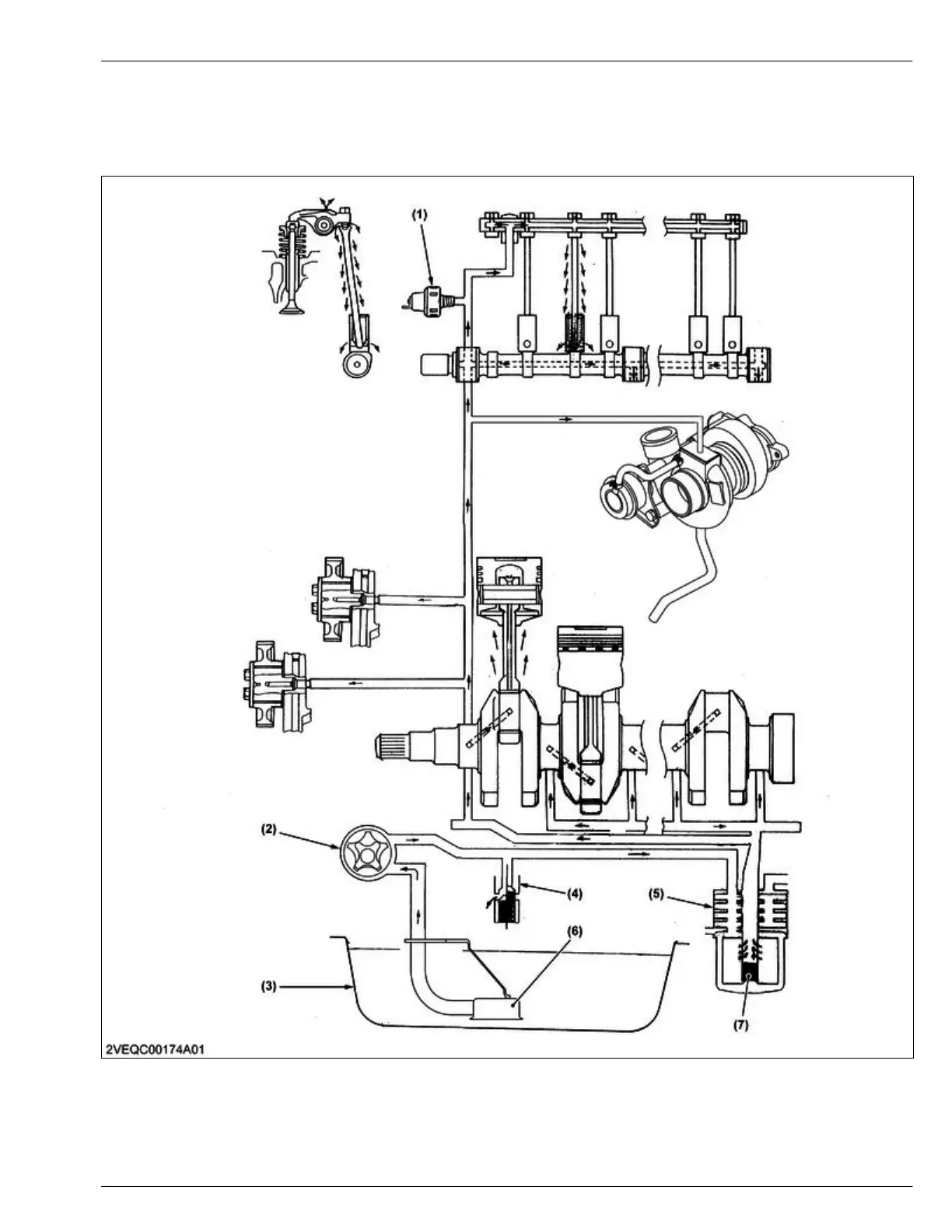 (1)

(2)

(4)

(5)

(6)

(3)

(7)

2VEQC00174A01