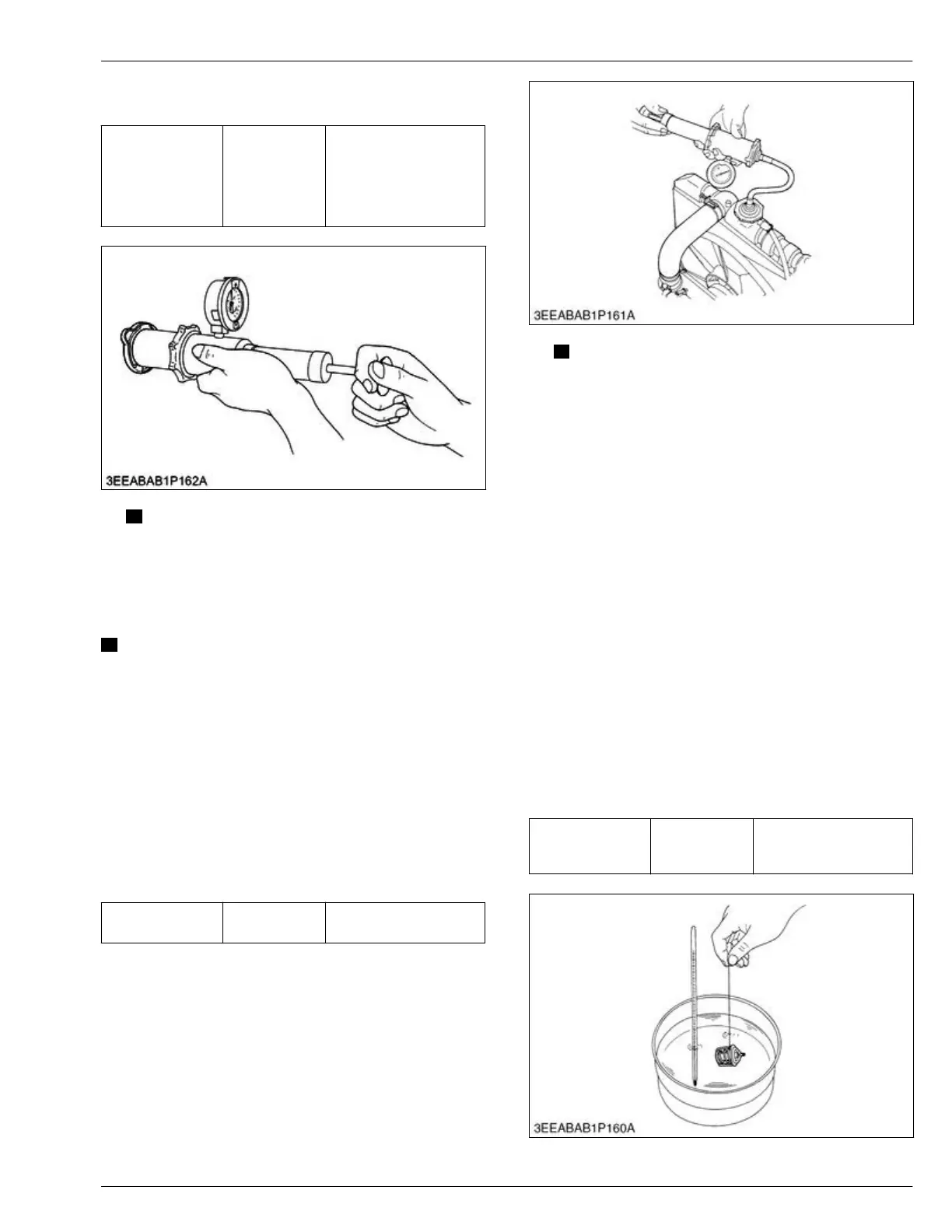 3EEABAB1P162A

3EEABAB1P161A

3EEABAB1P160A