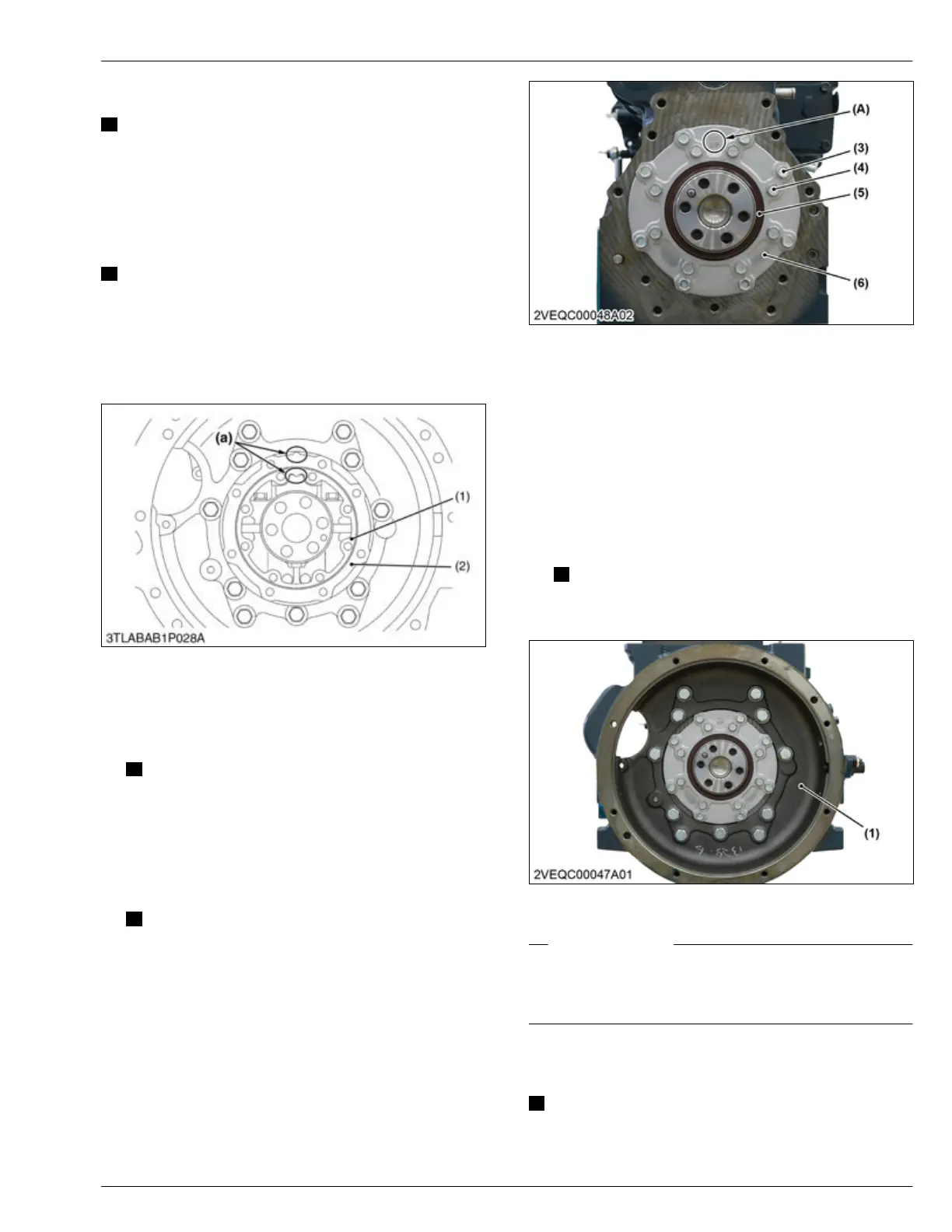 (A)
(3)
(4)
(5)
(6)
2VEQC00048A02

(a)
(1)
(2)
3TLABAB1P028A

(1)
2VEQC00047A01