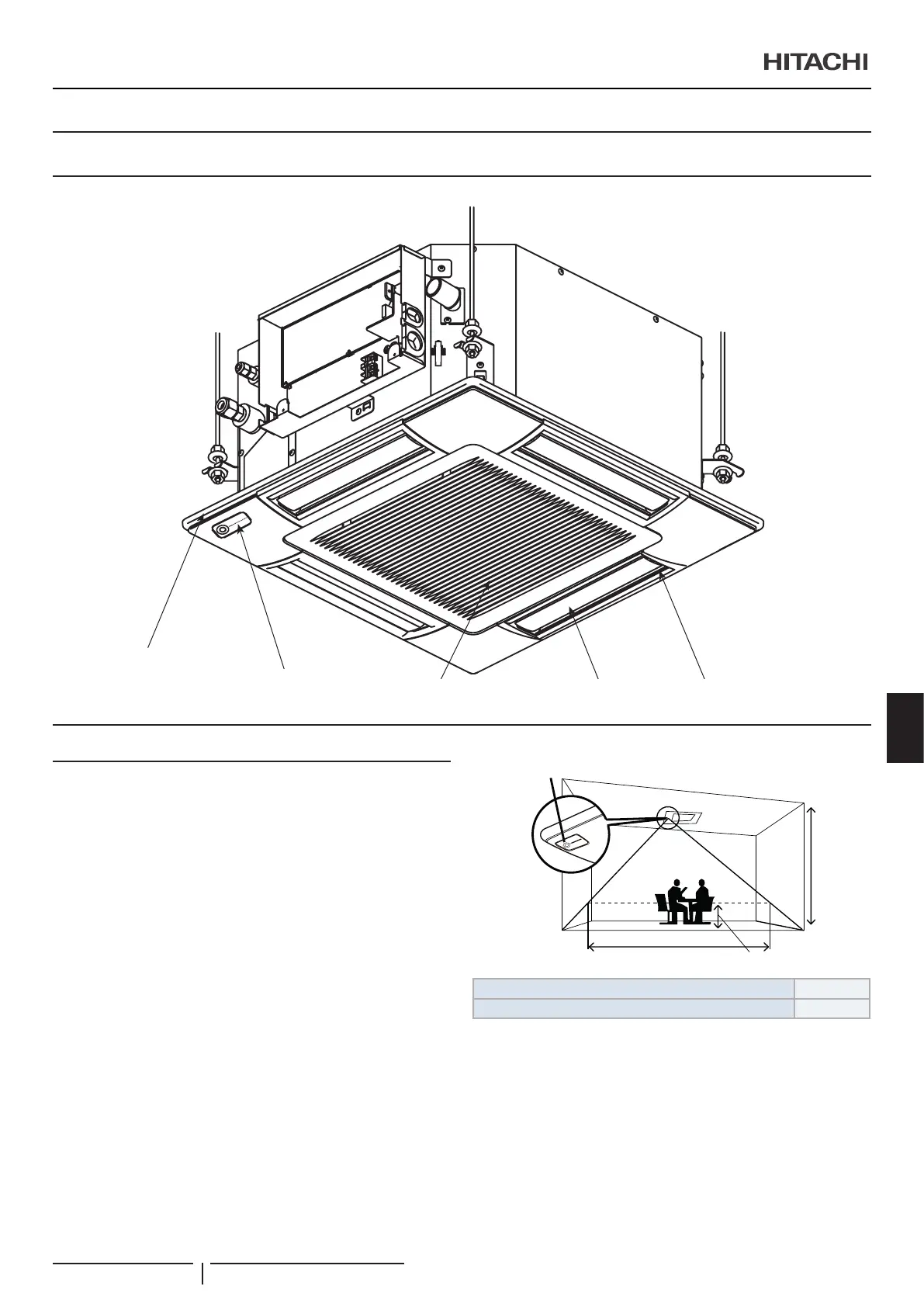 HITACHI