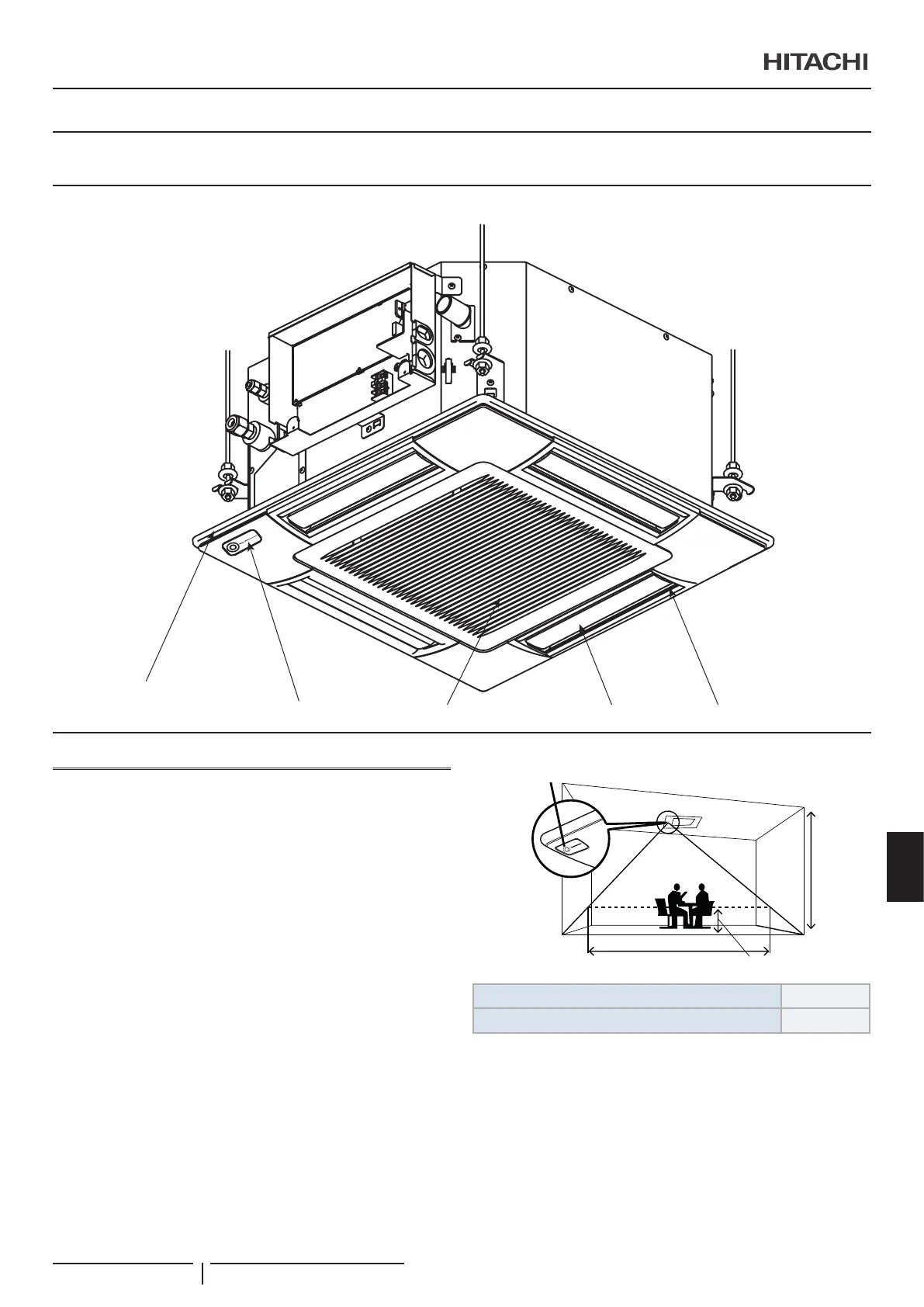 HITACHI