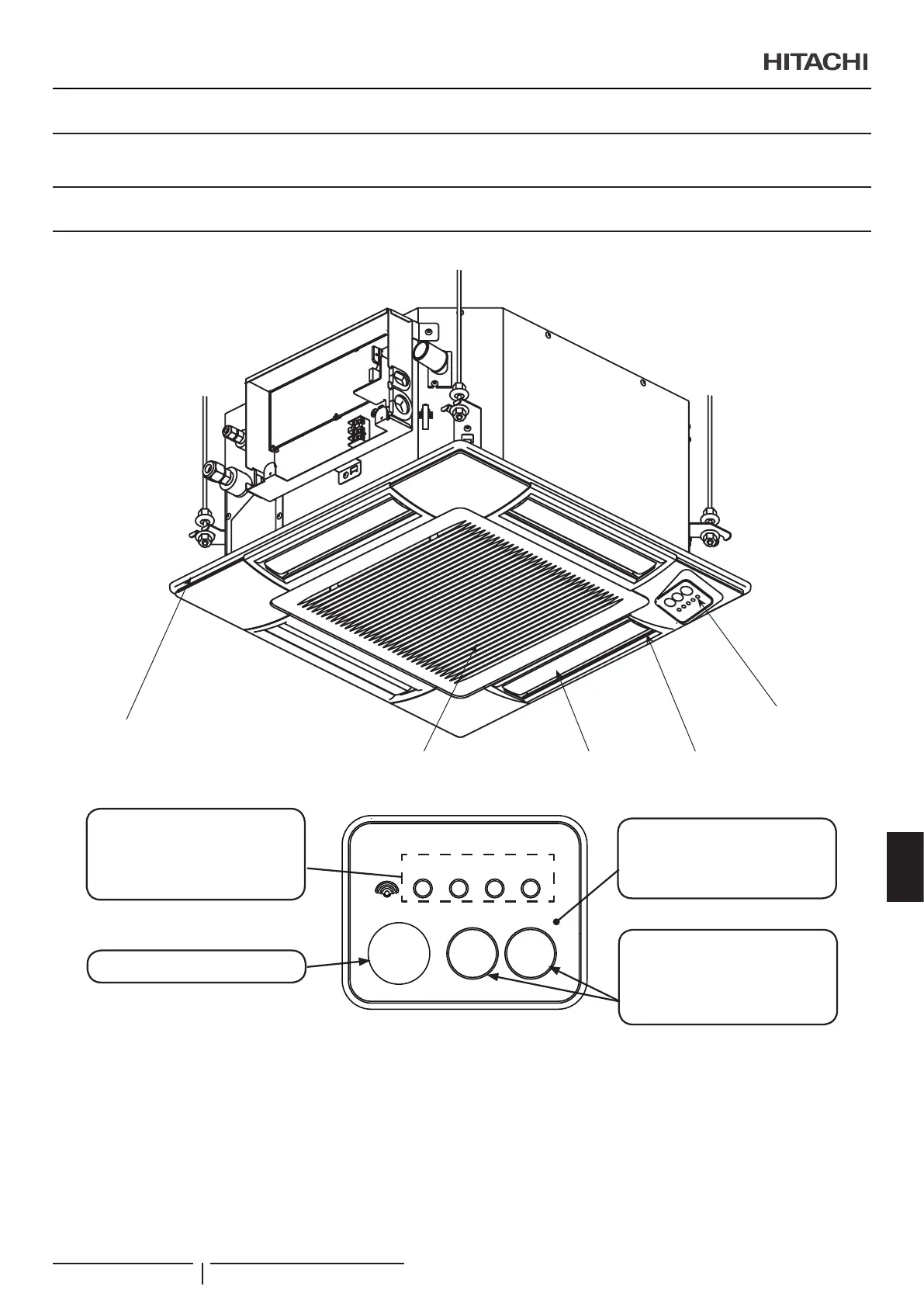 HITACHI