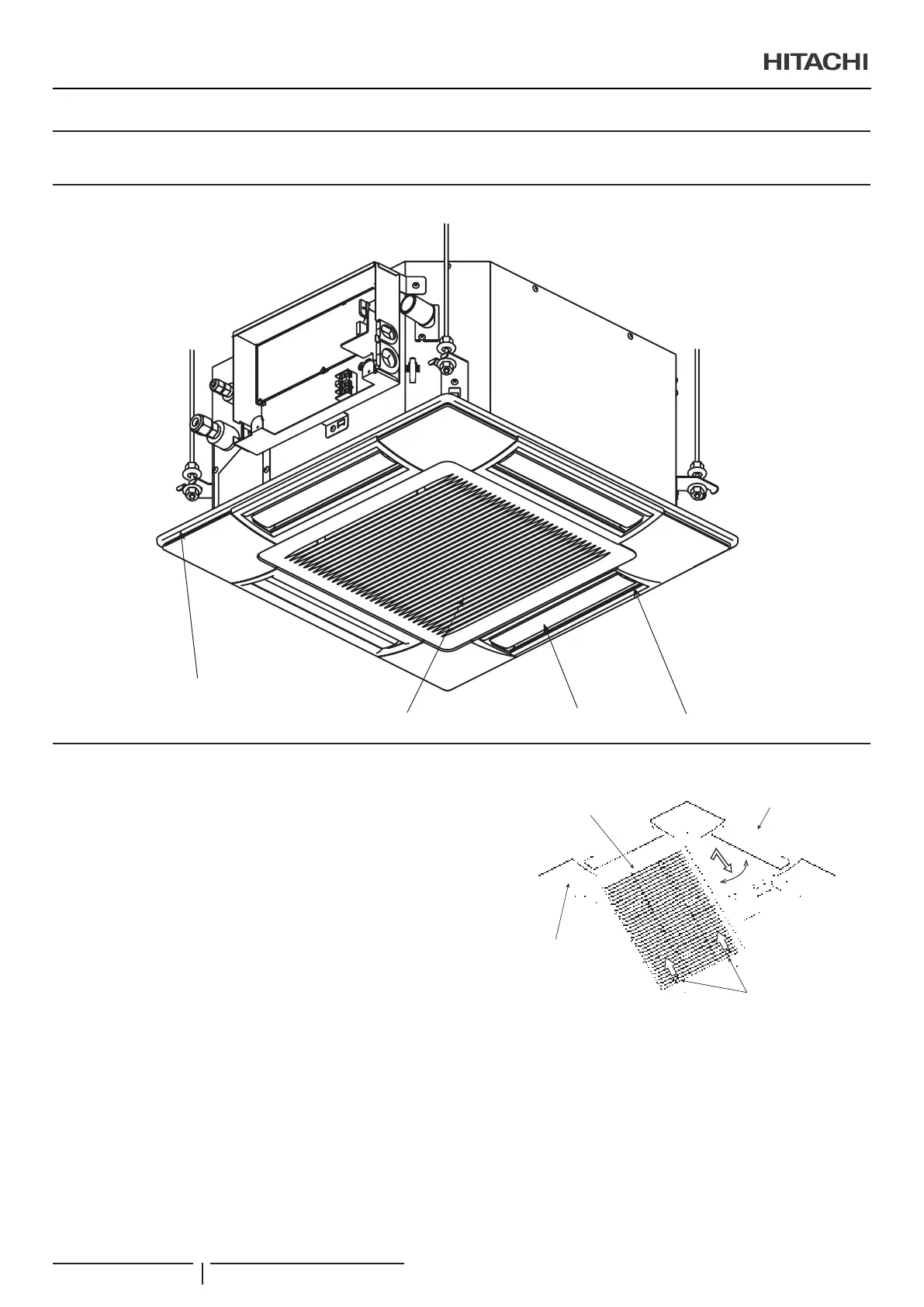 HITACHI