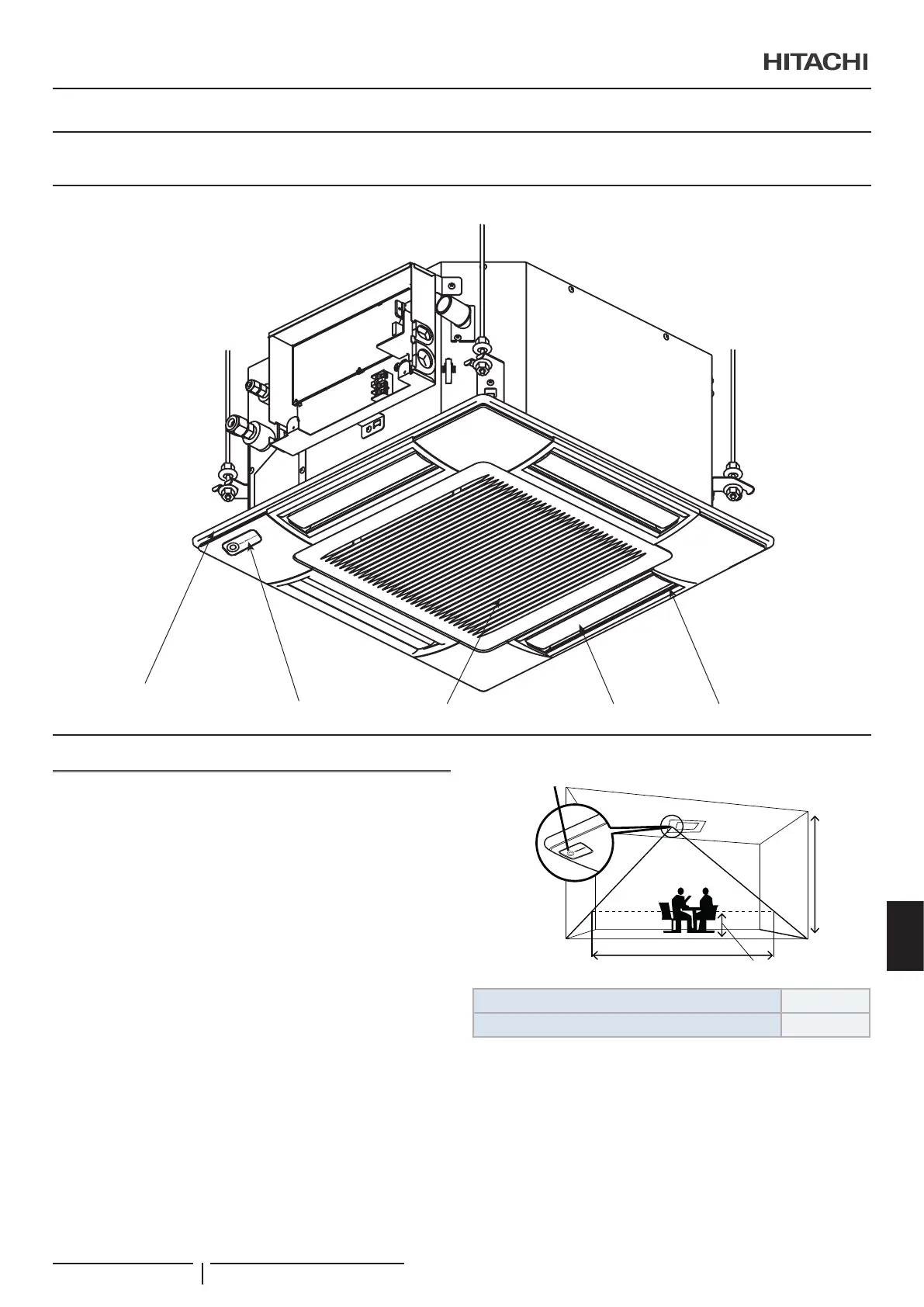 HITACHI