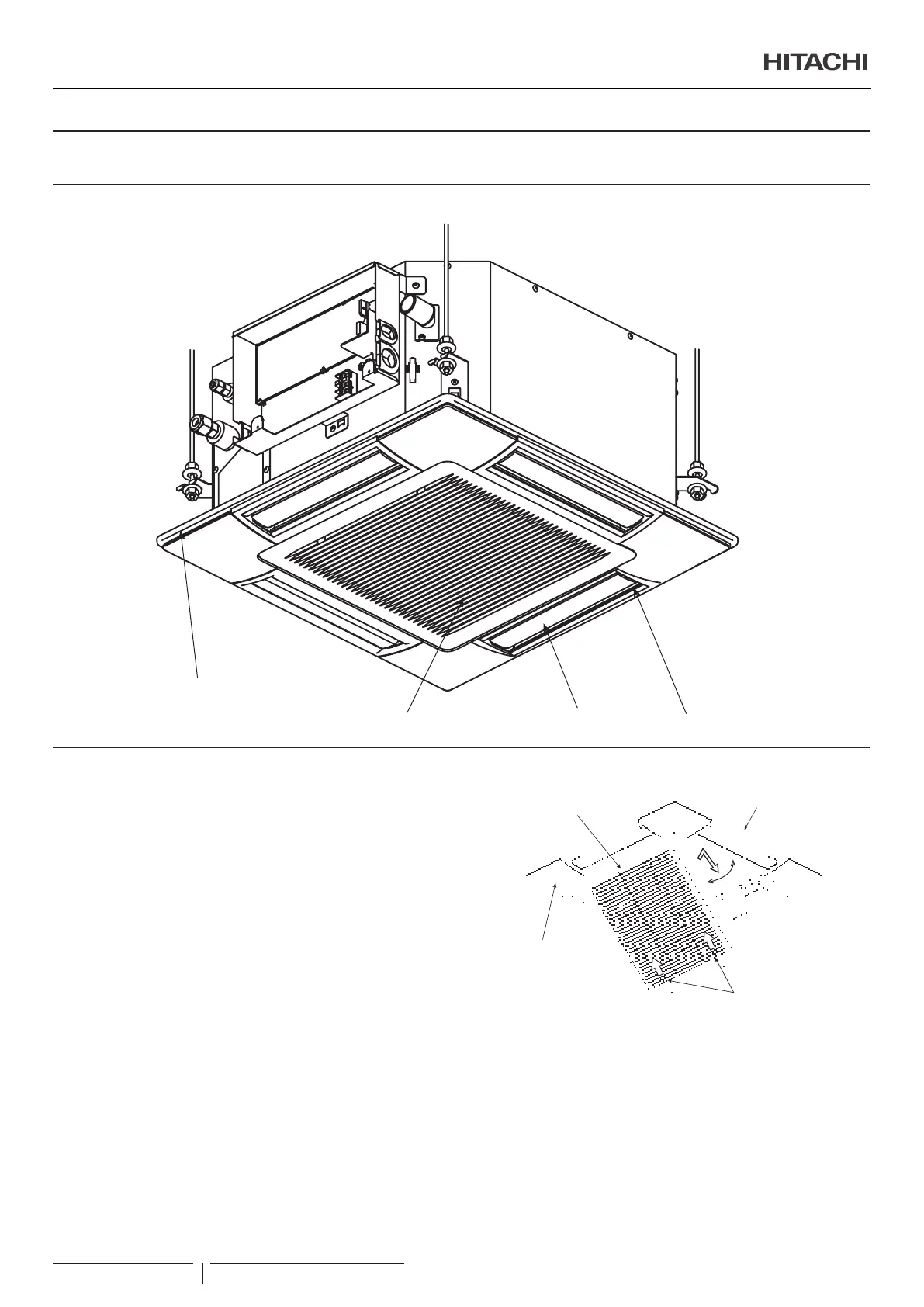 HITACHI