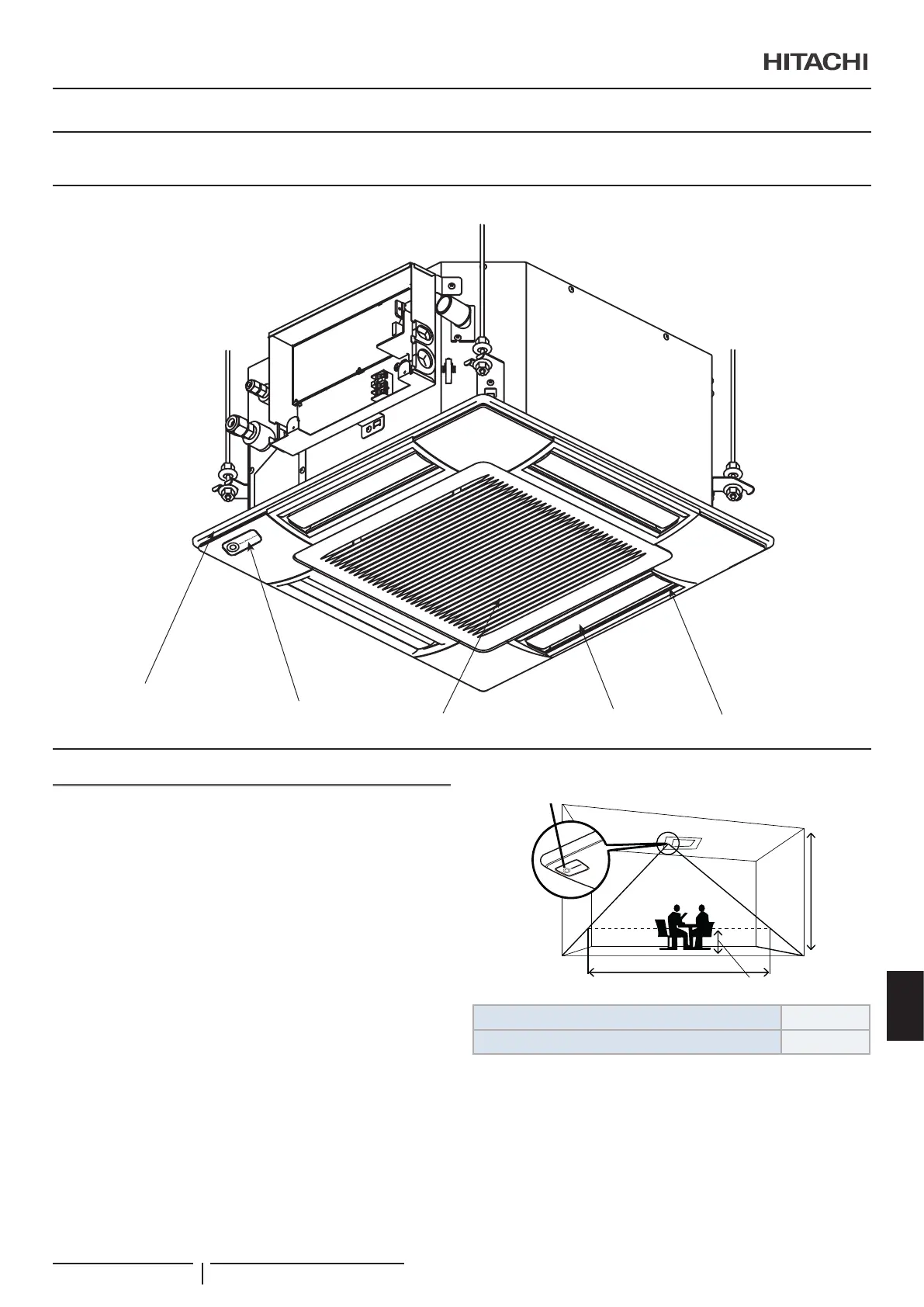 HITACHI