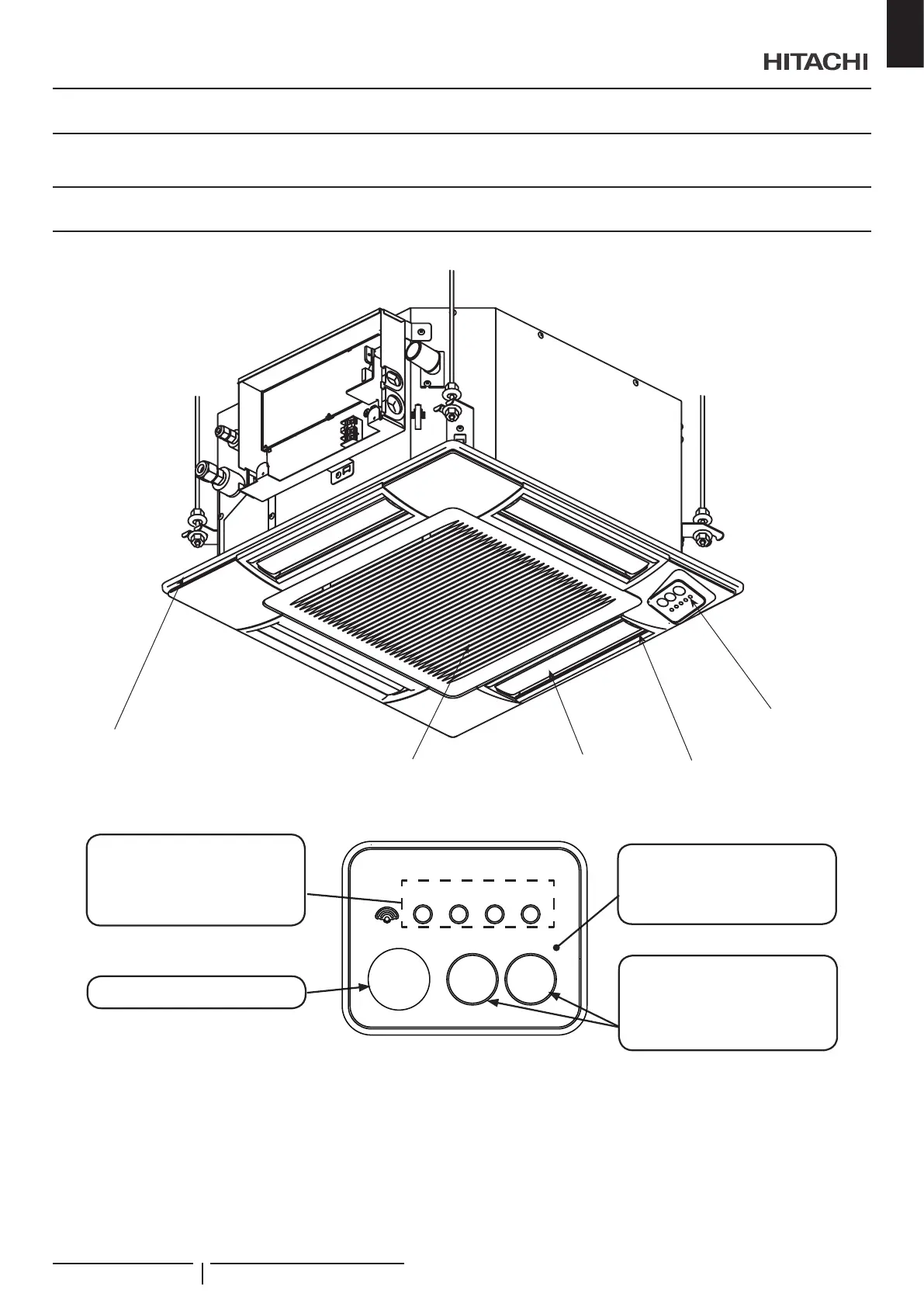 HITACHI