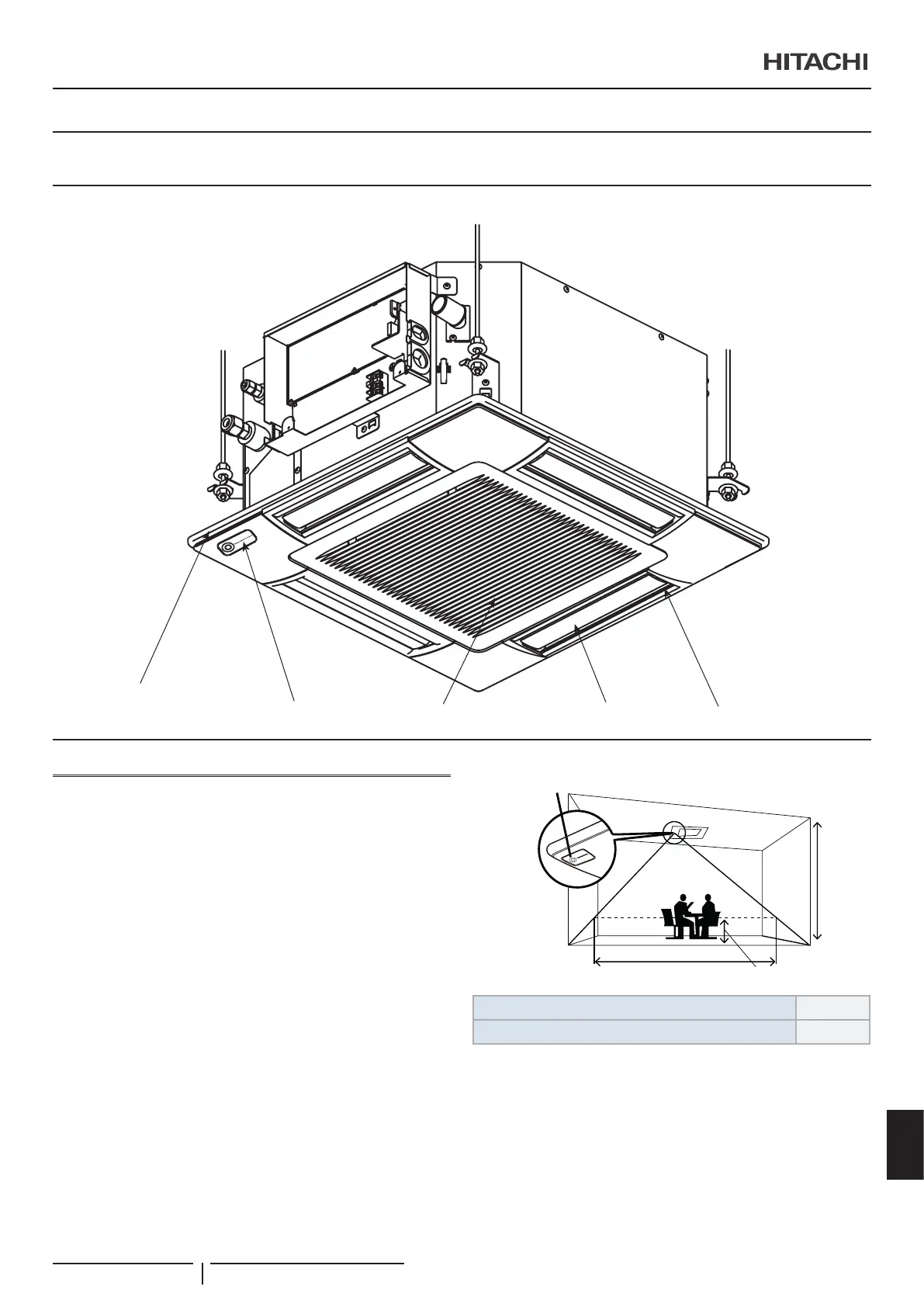 HITACHI