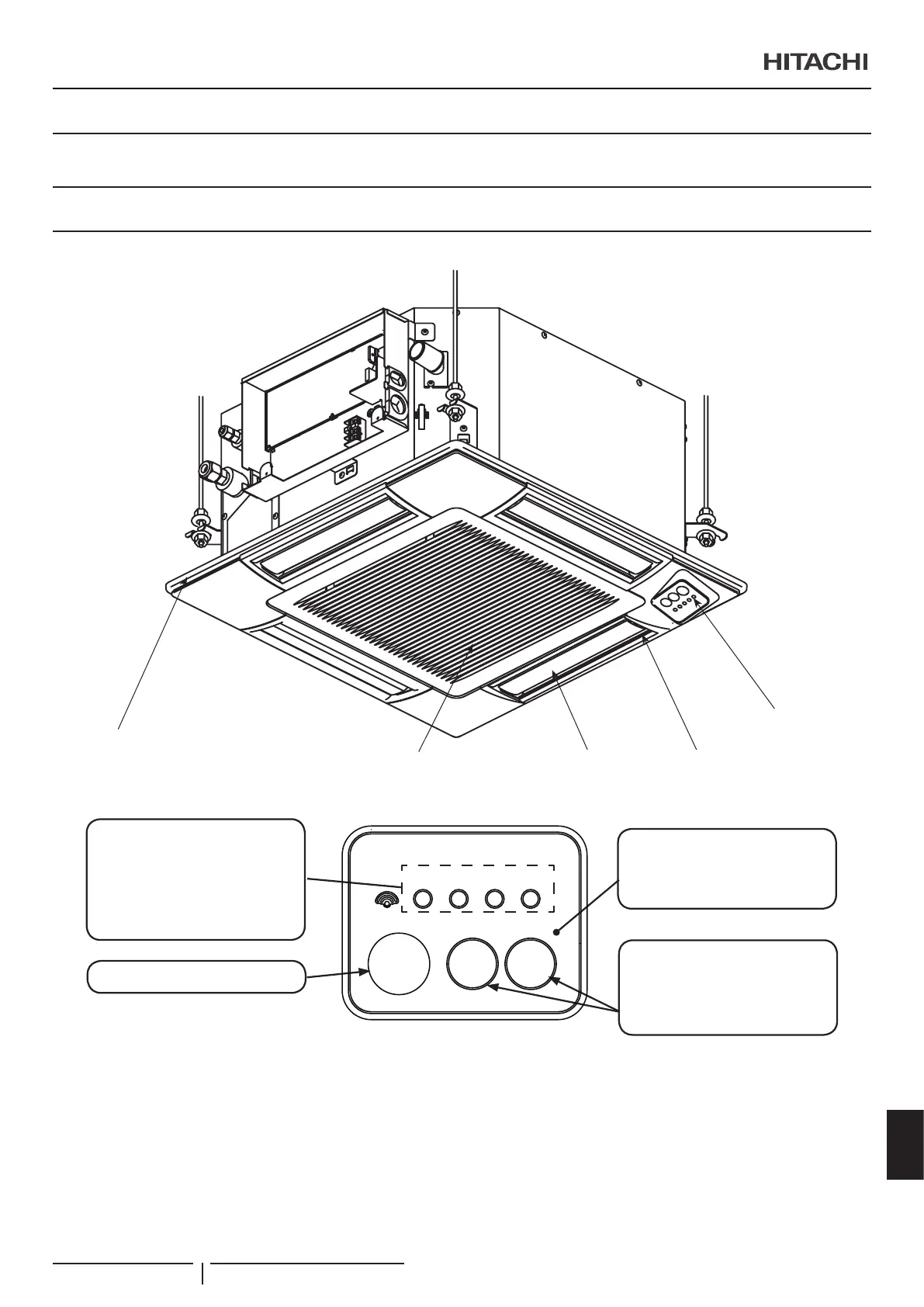 HITACHI