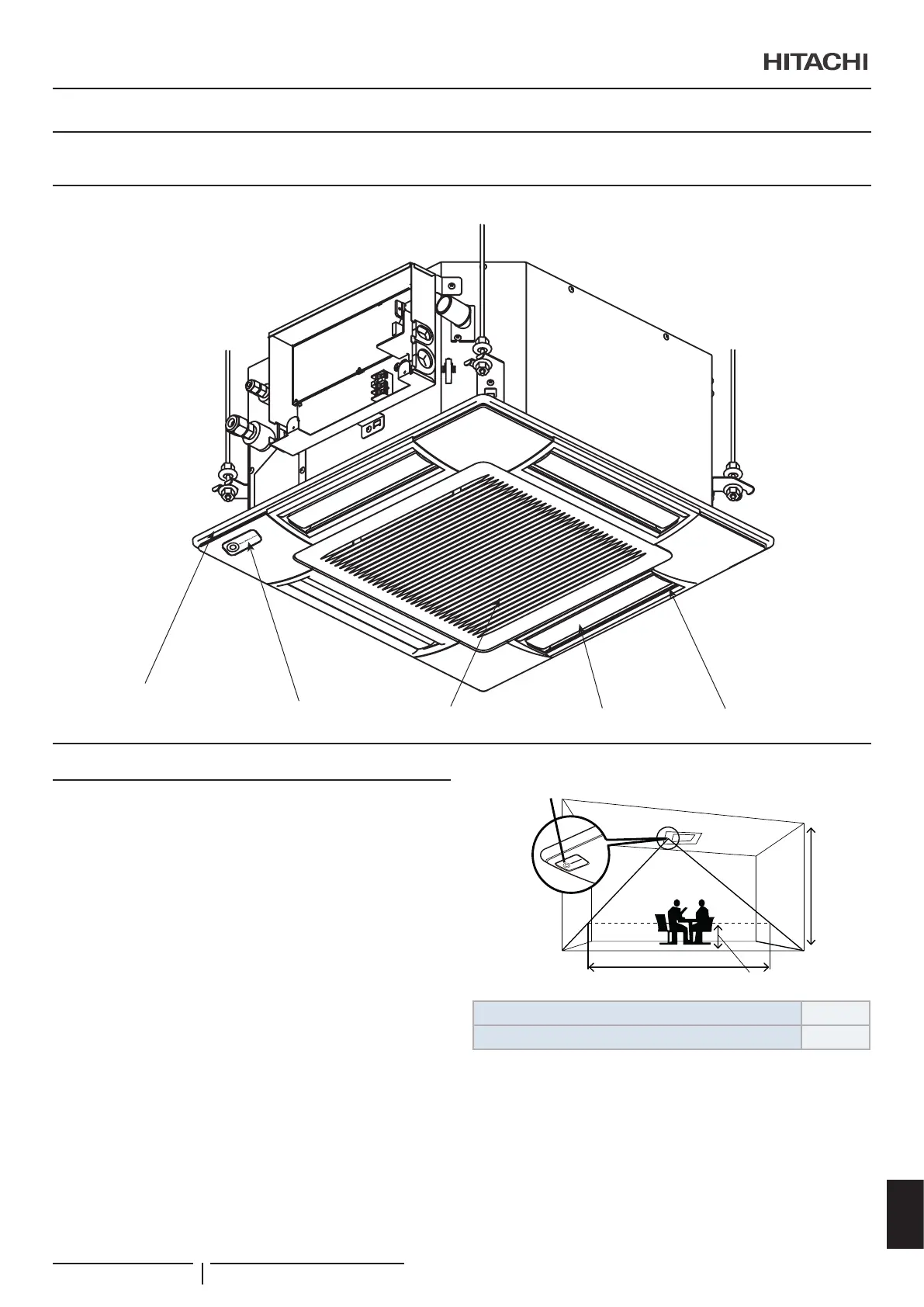 HITACHI