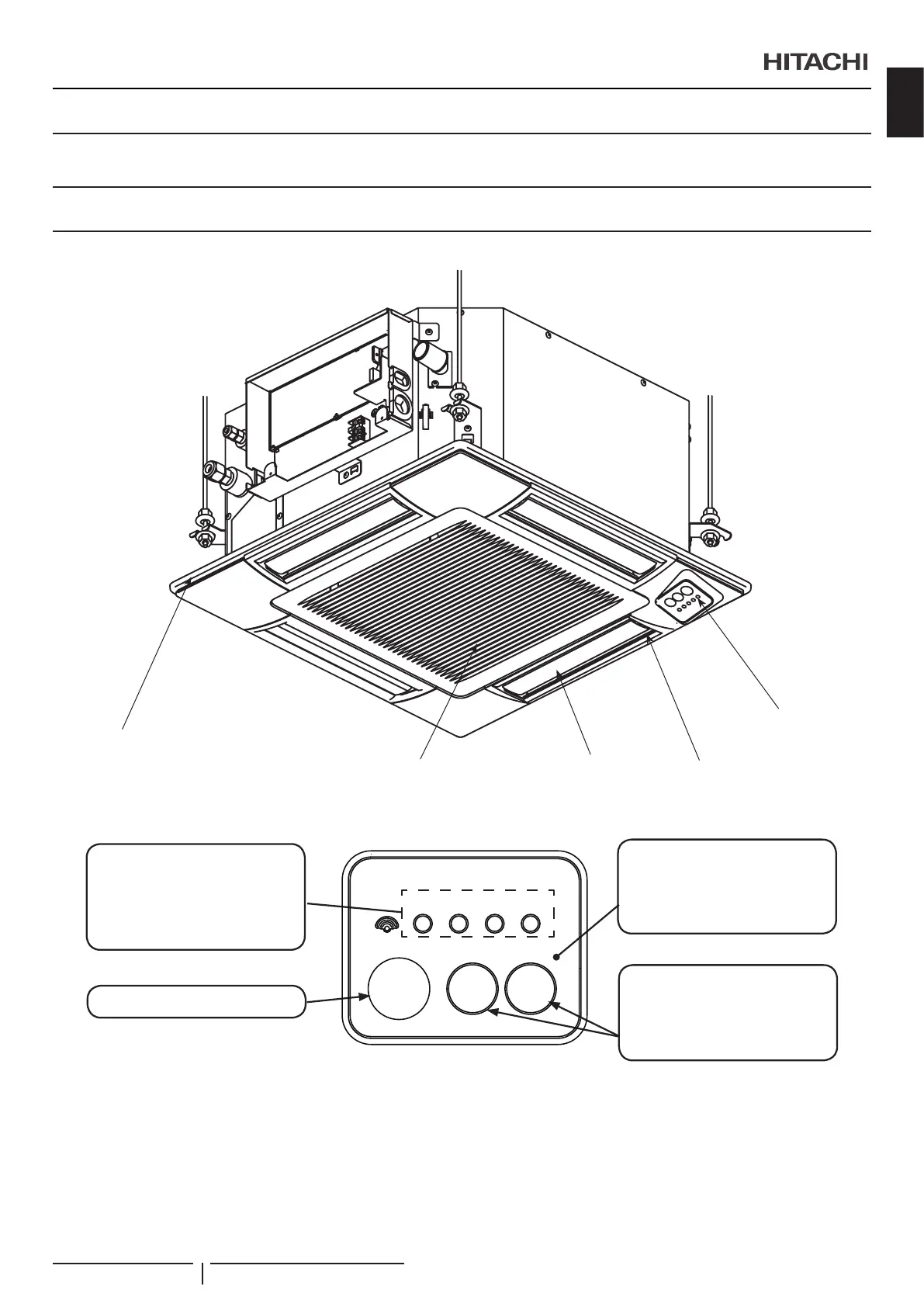 HITACHI