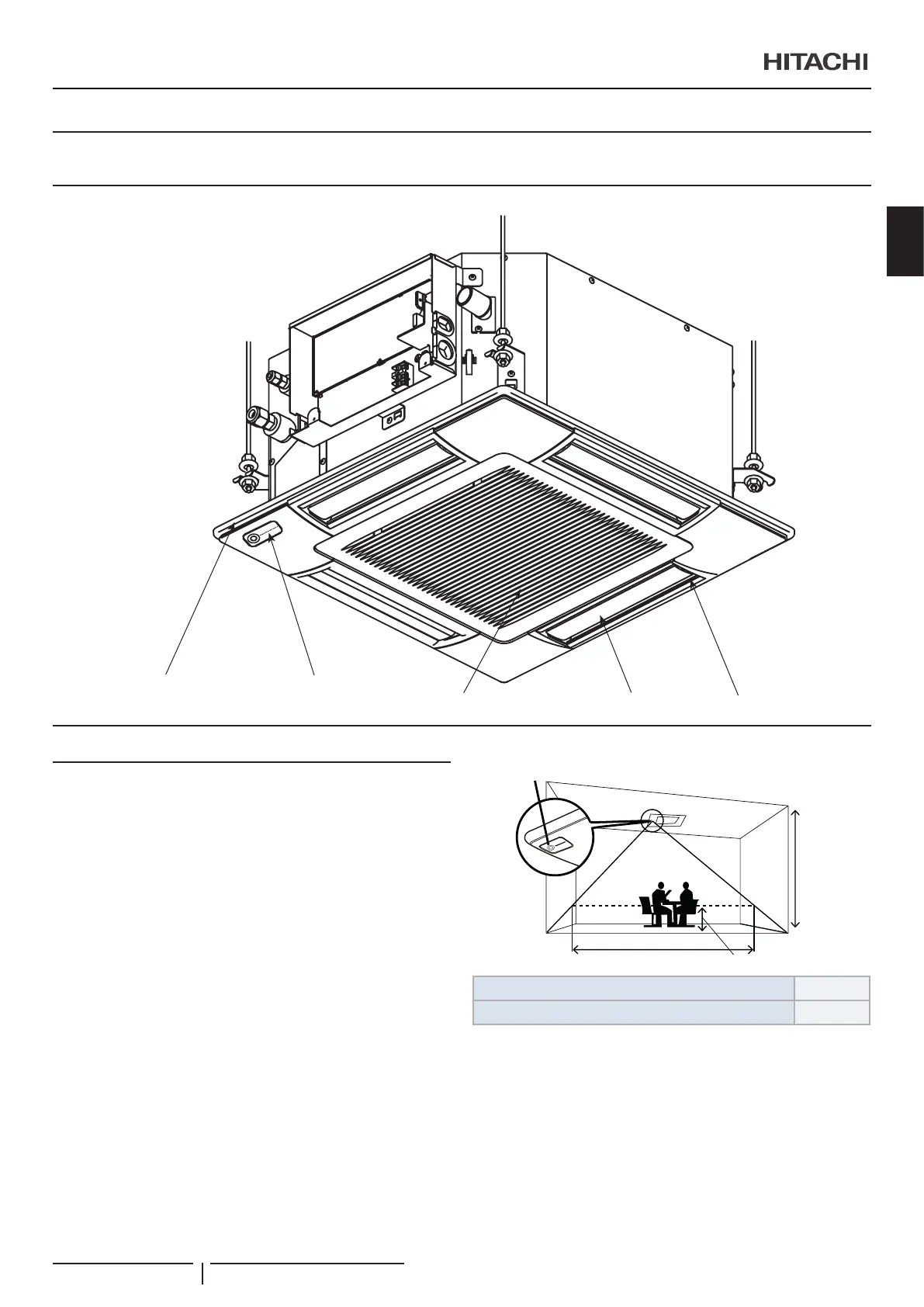 HITACHI