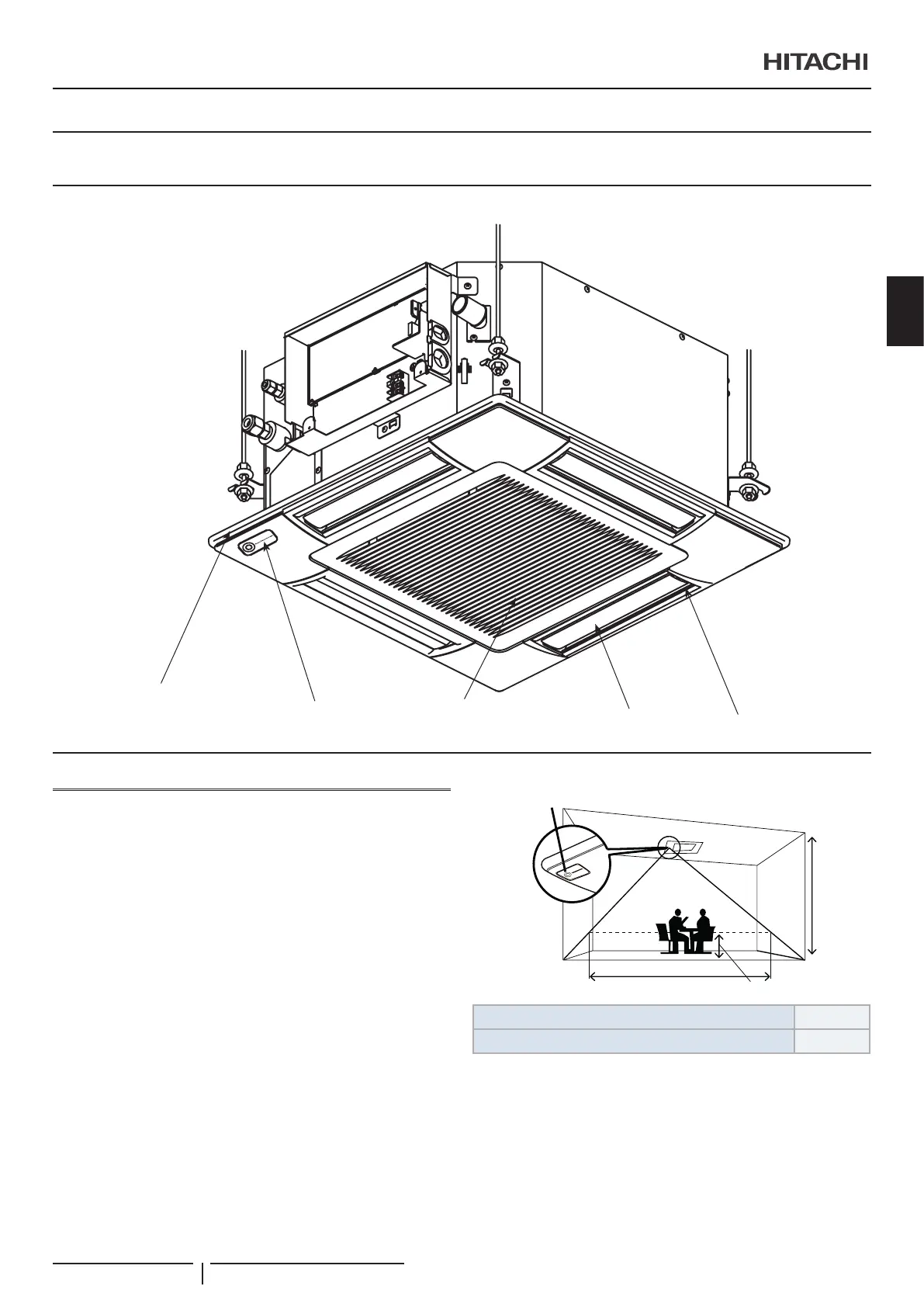 HITACHI