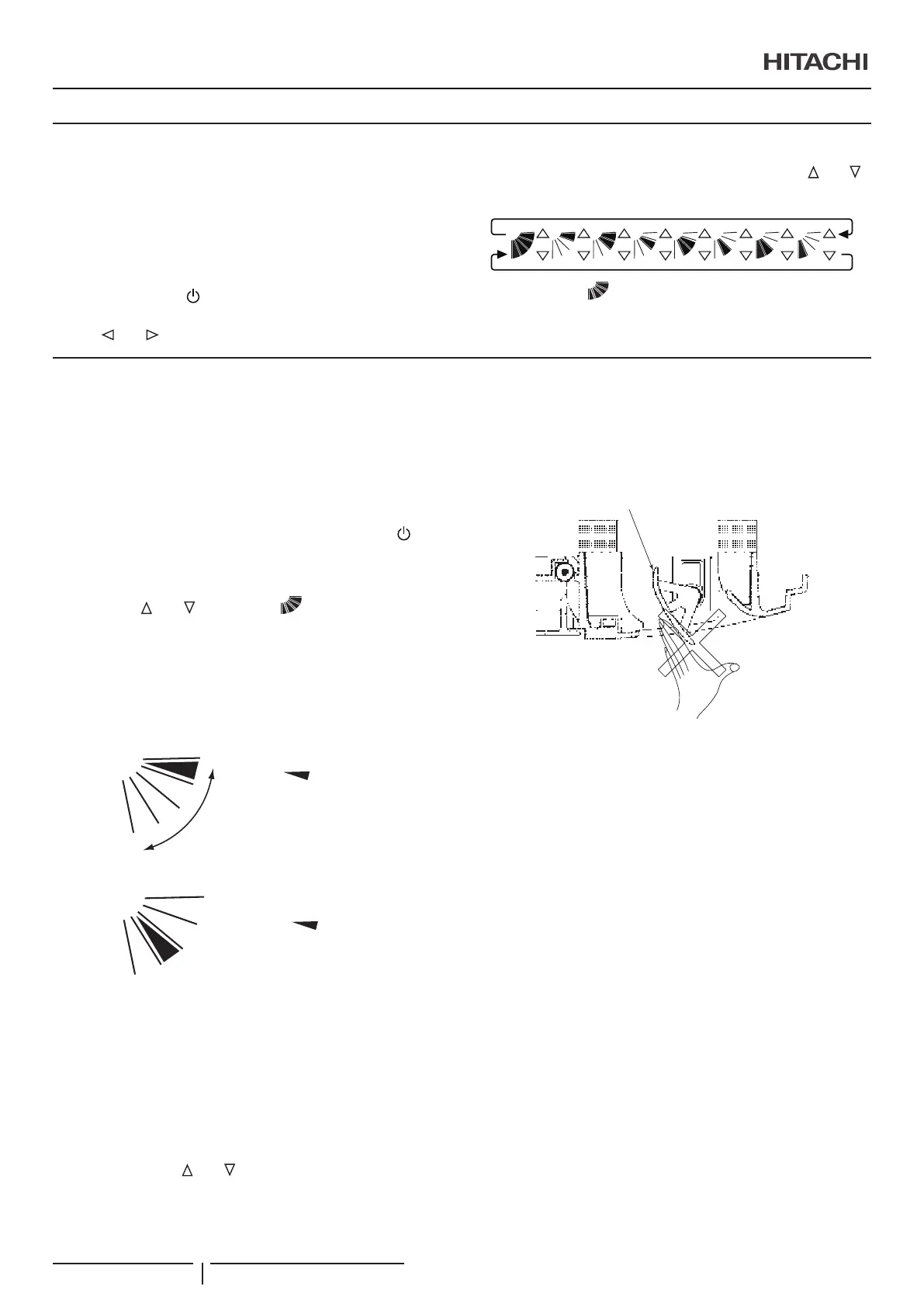 HITACHI