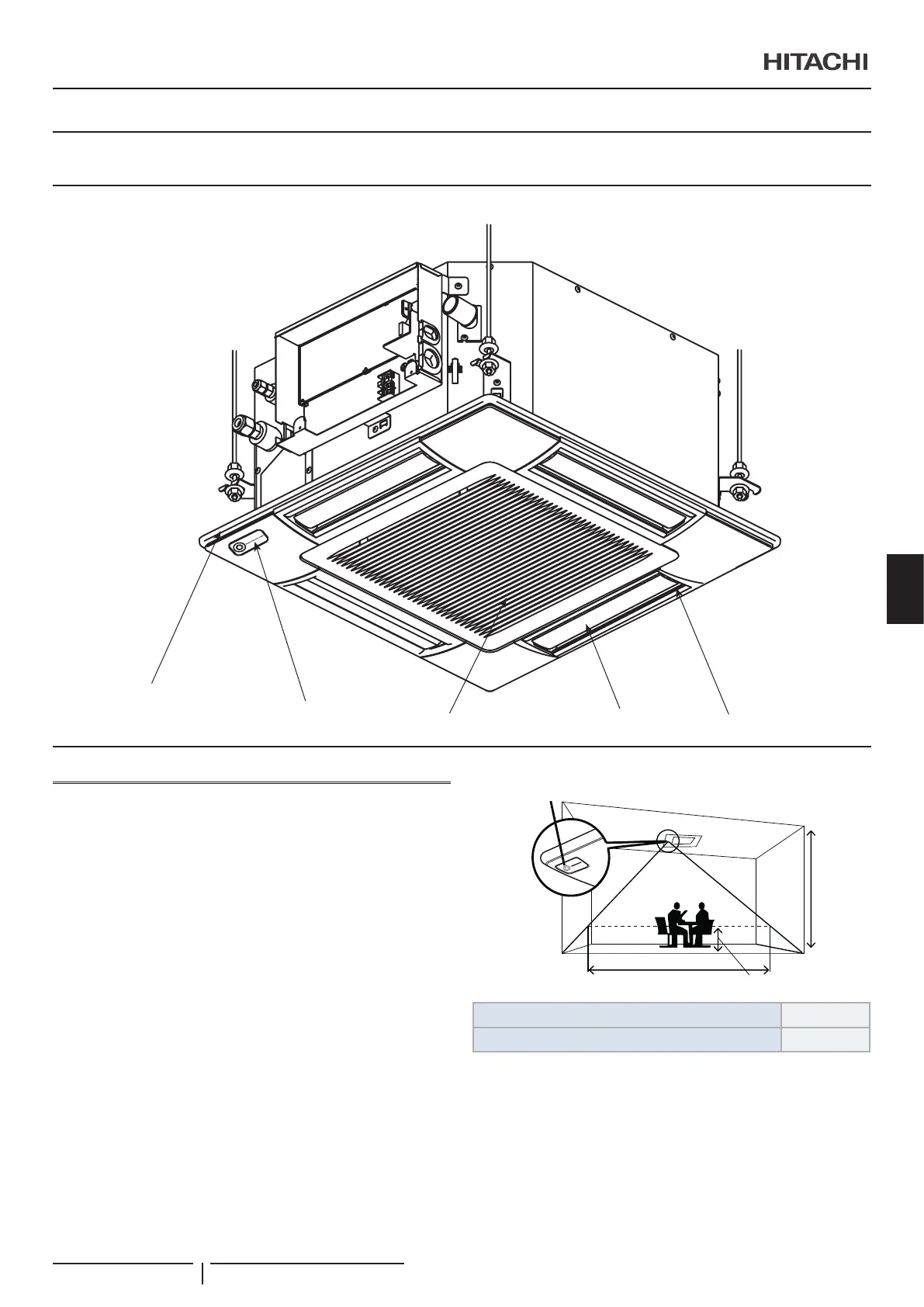 HITACHI