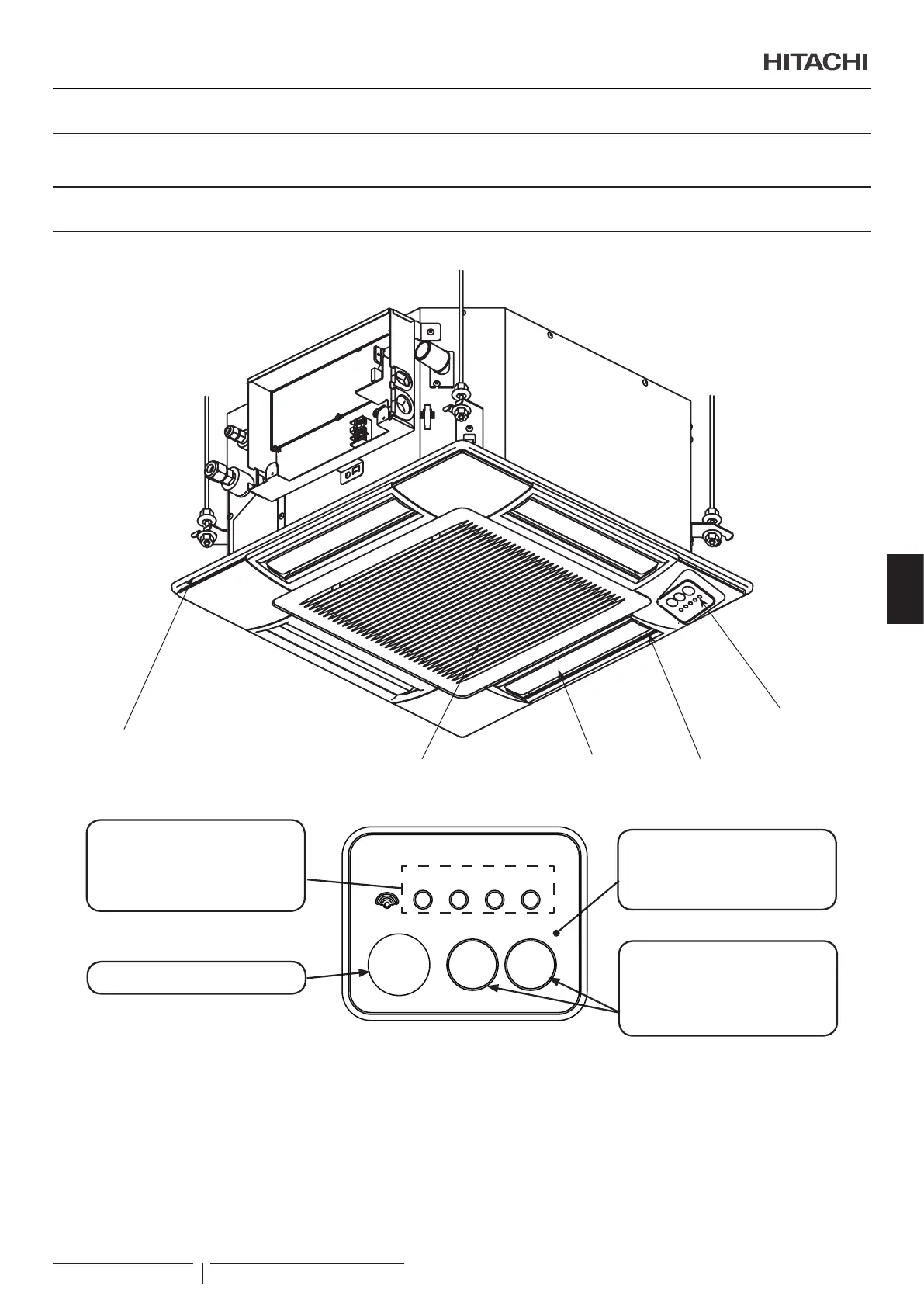 HITACHI