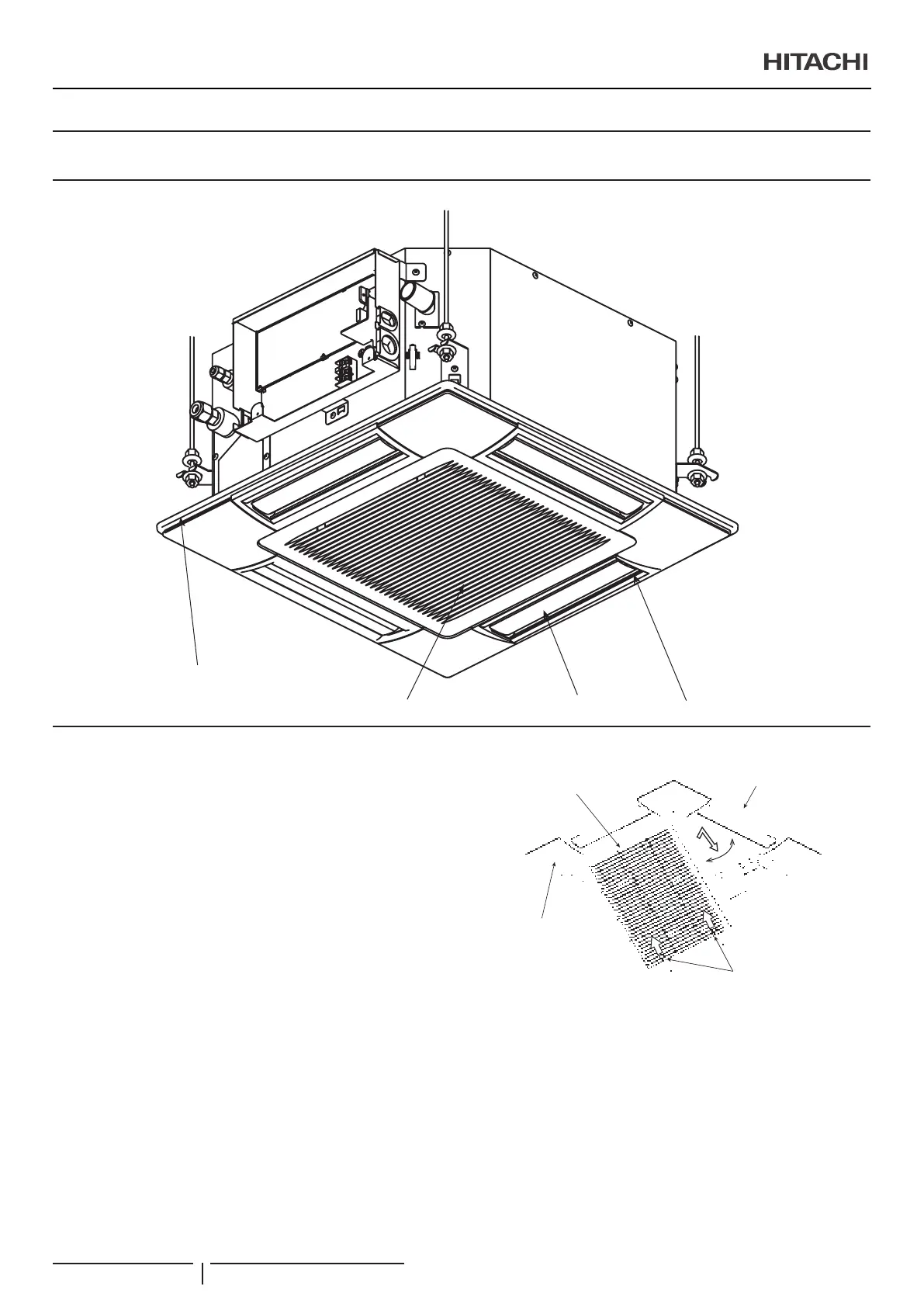 HITACHI