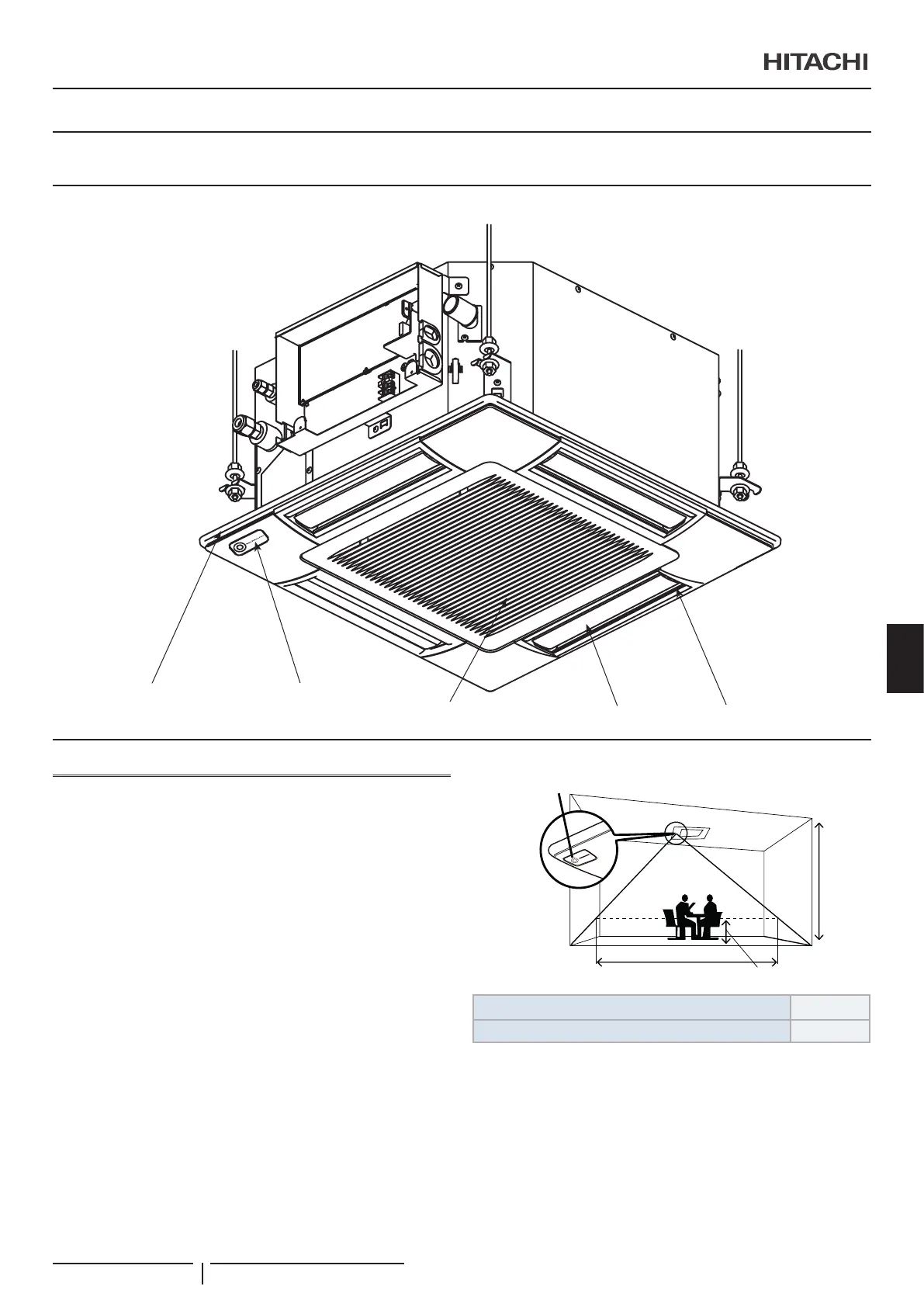 HITACHI