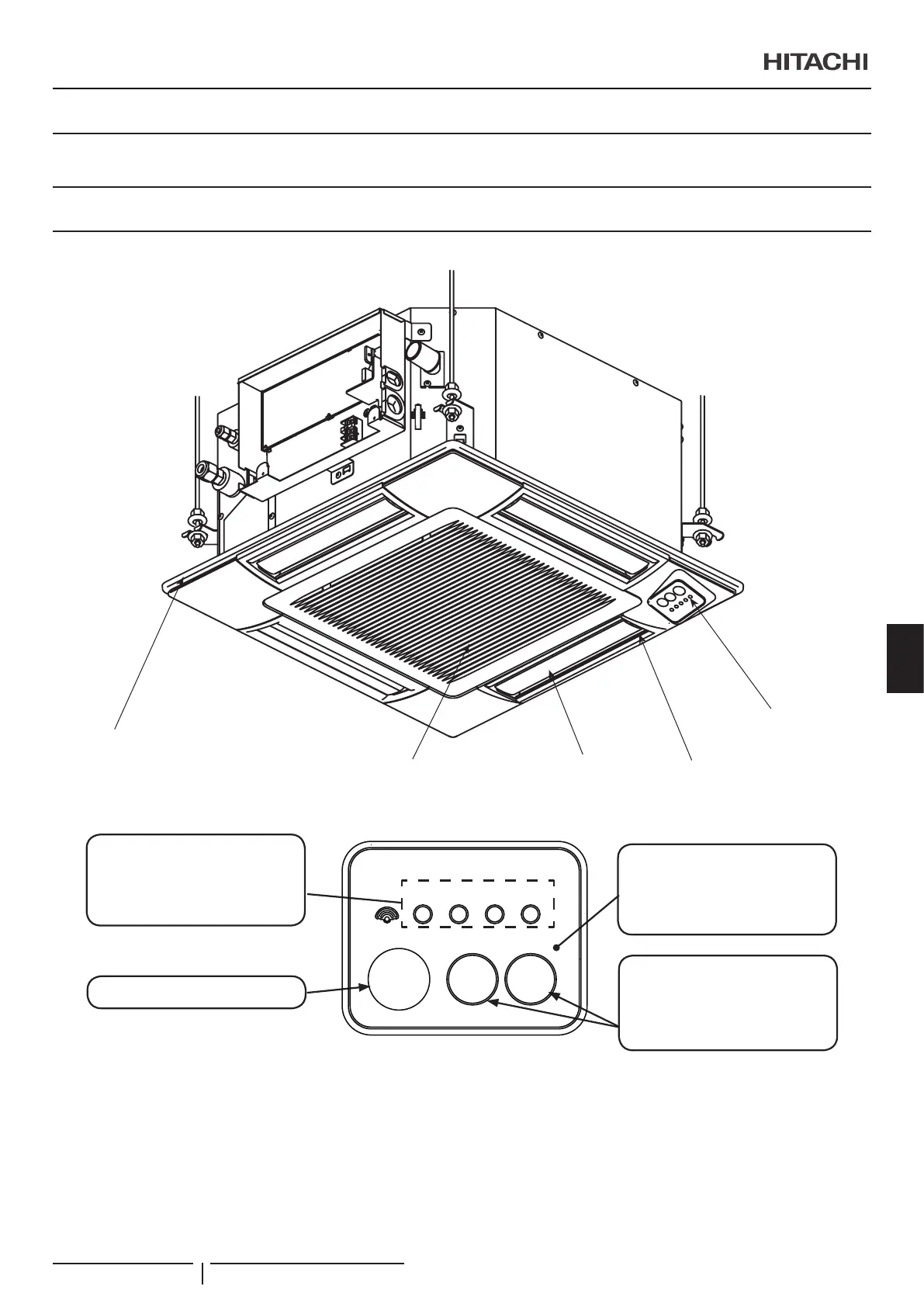 HITACHI