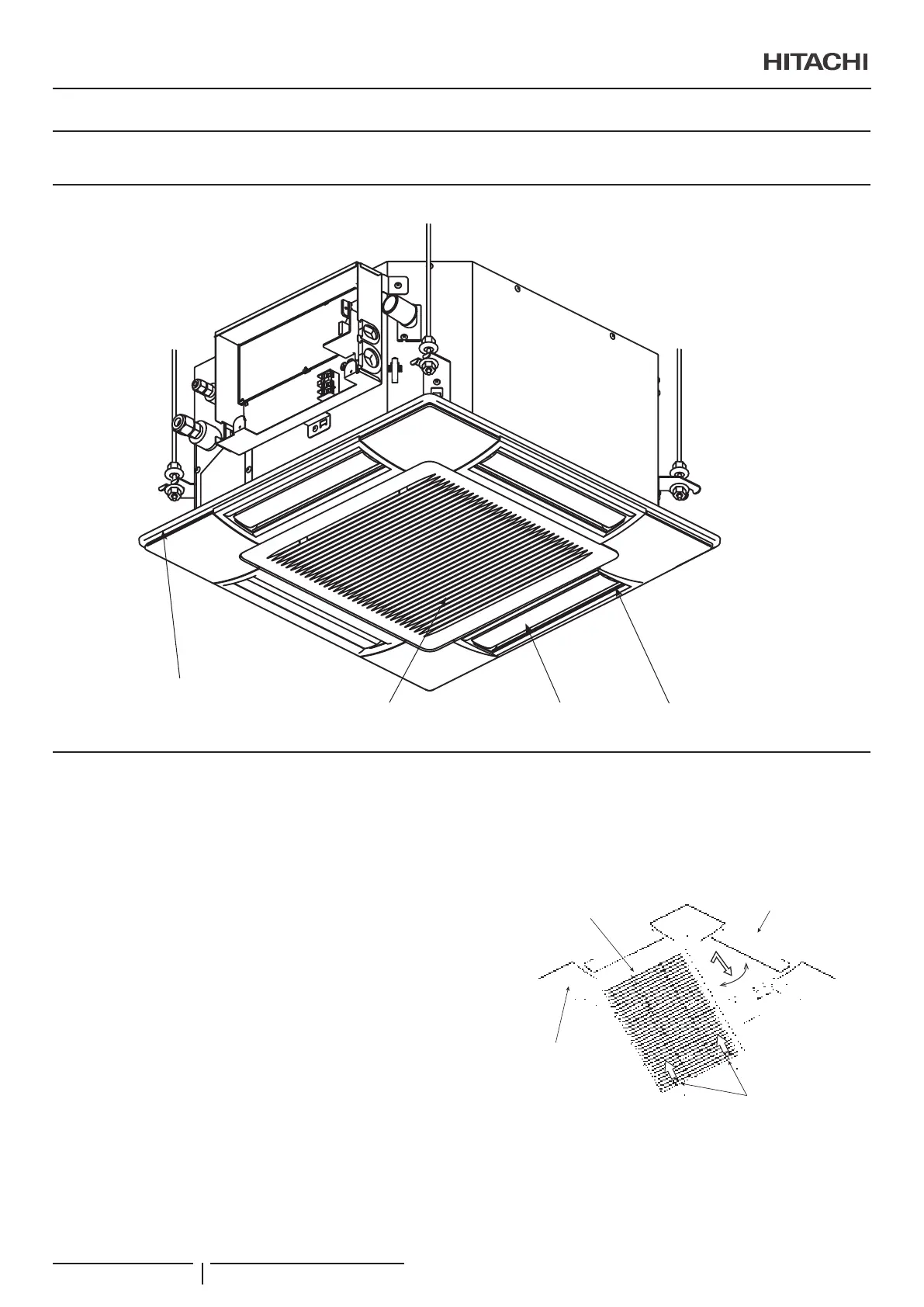 HITACHI