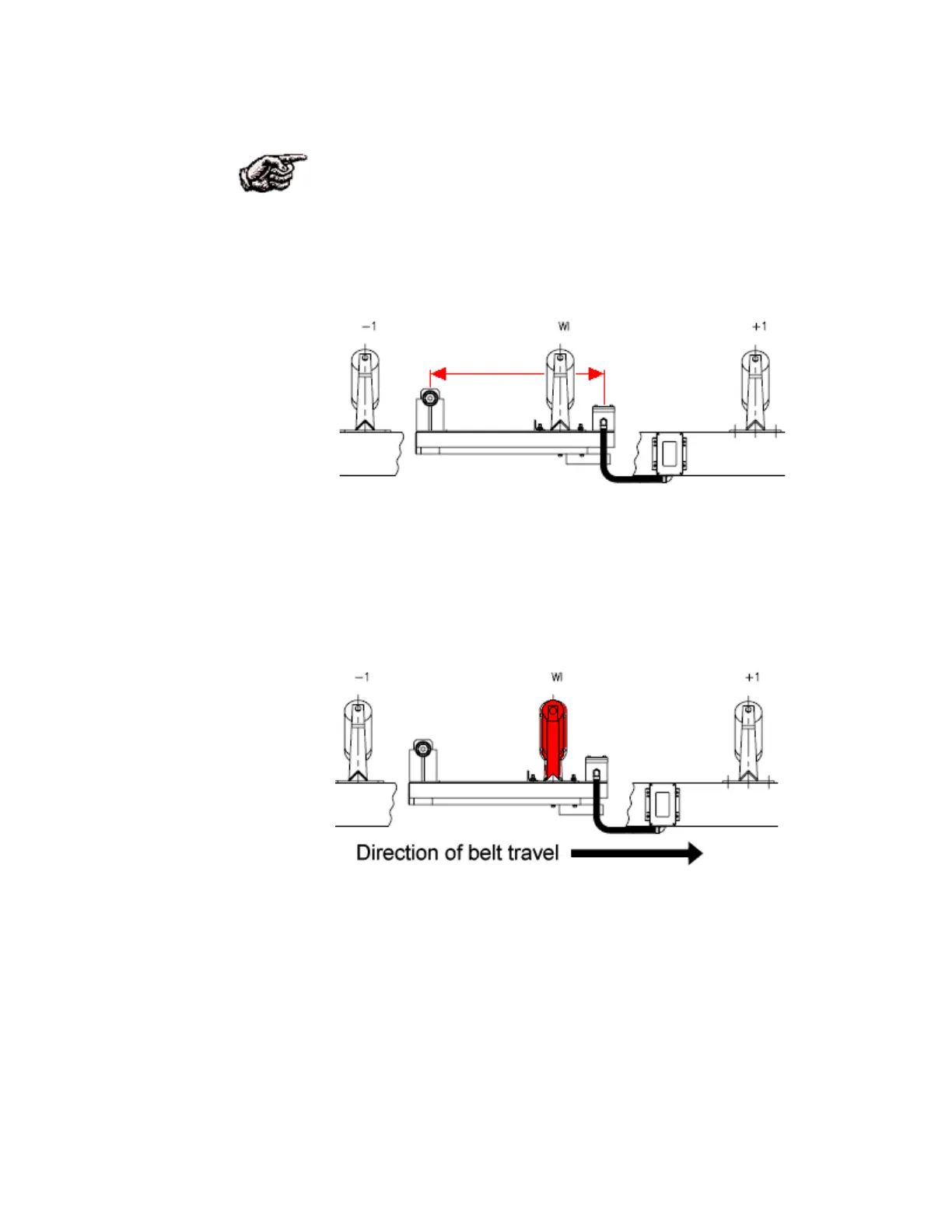 –1

WI

+1

–1

WI

+1

Direction of belt travel