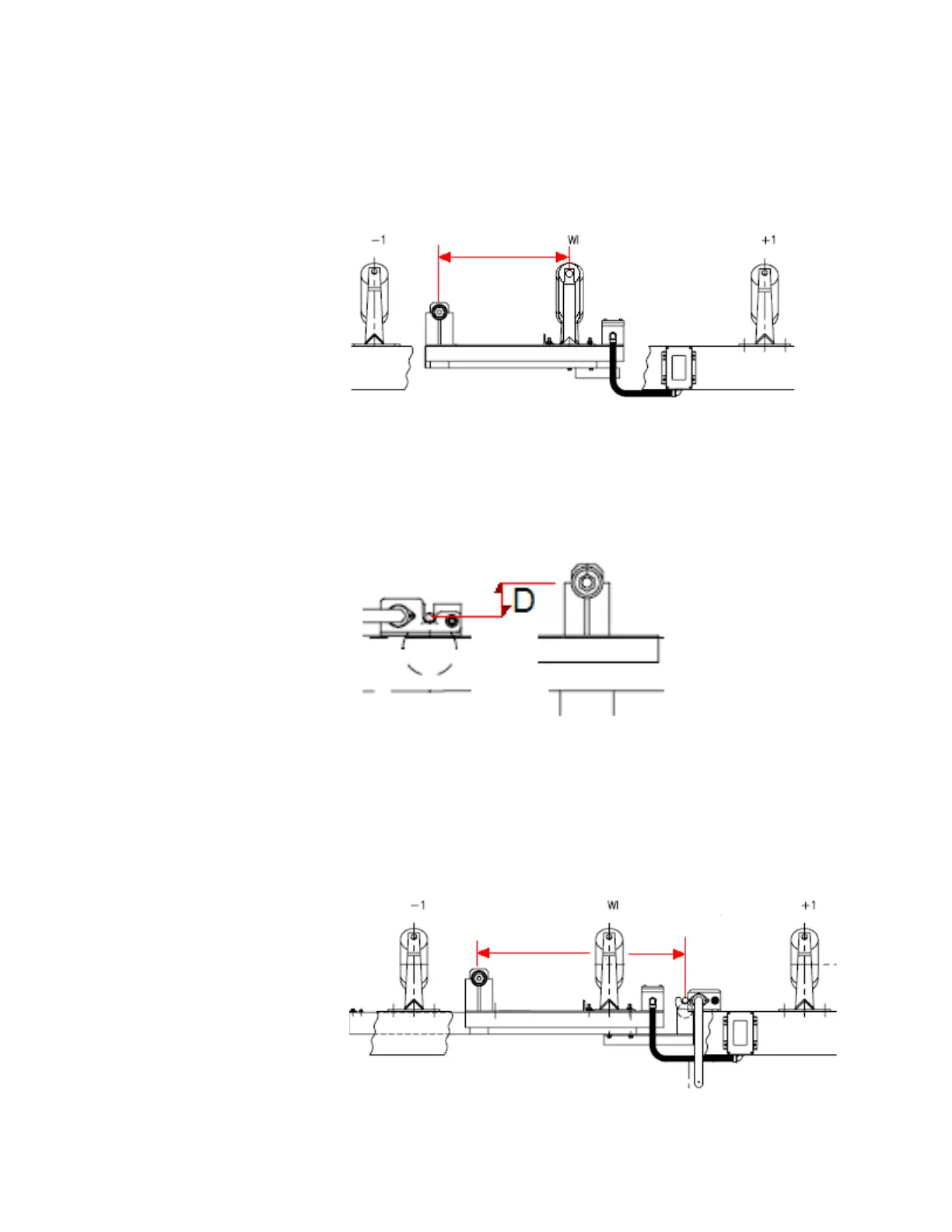 −1

WI

+1

D

−1

WI

+1