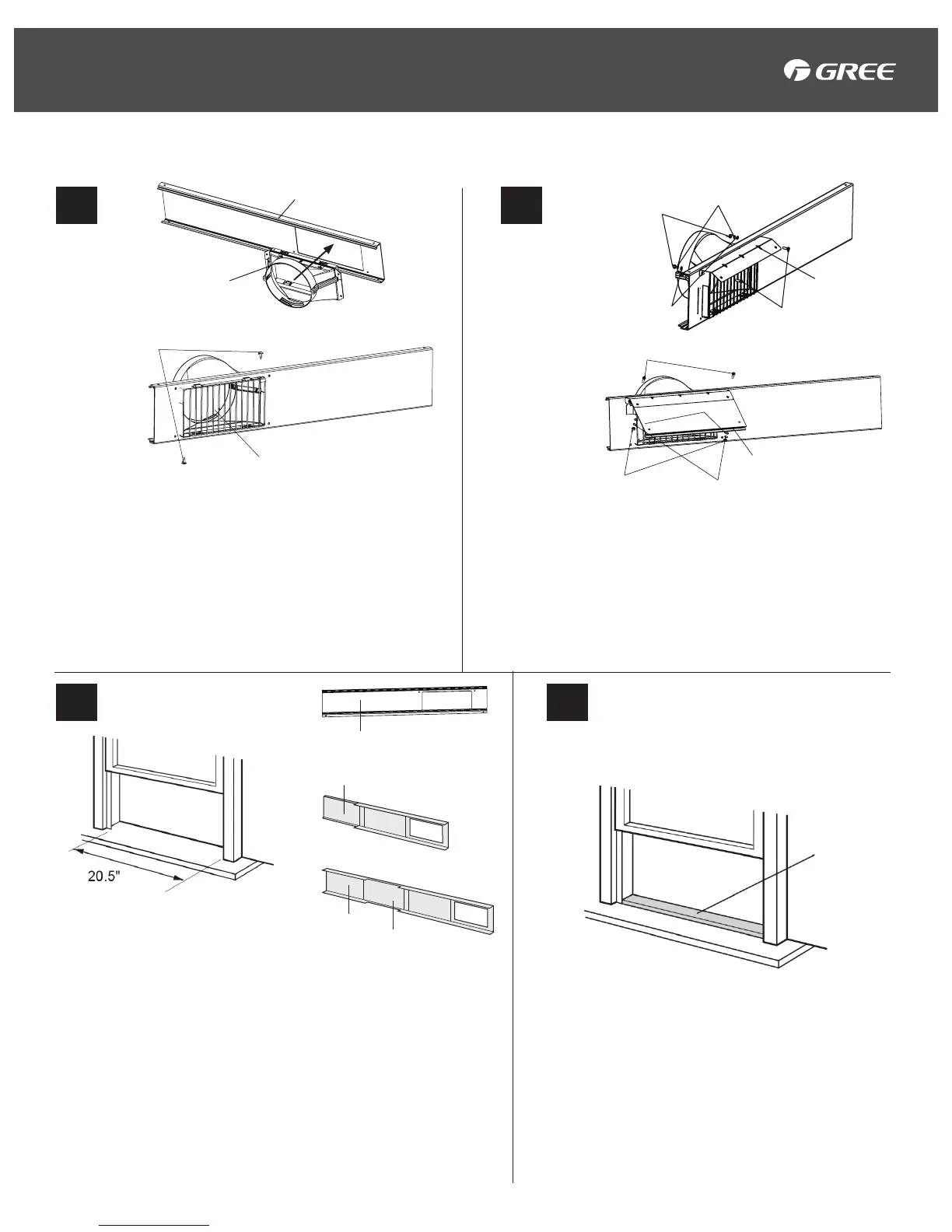 GREE

20.5"