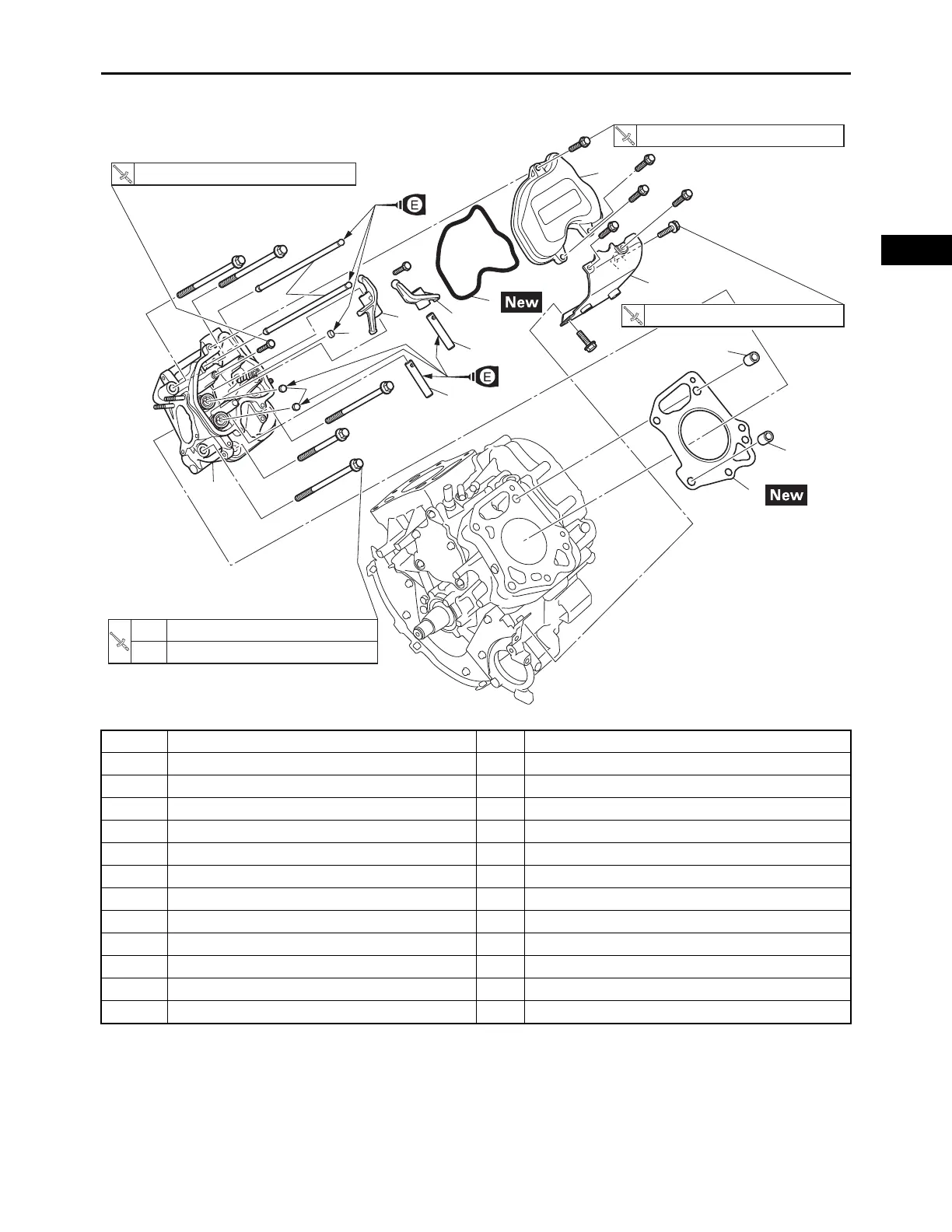 E

New

E

New