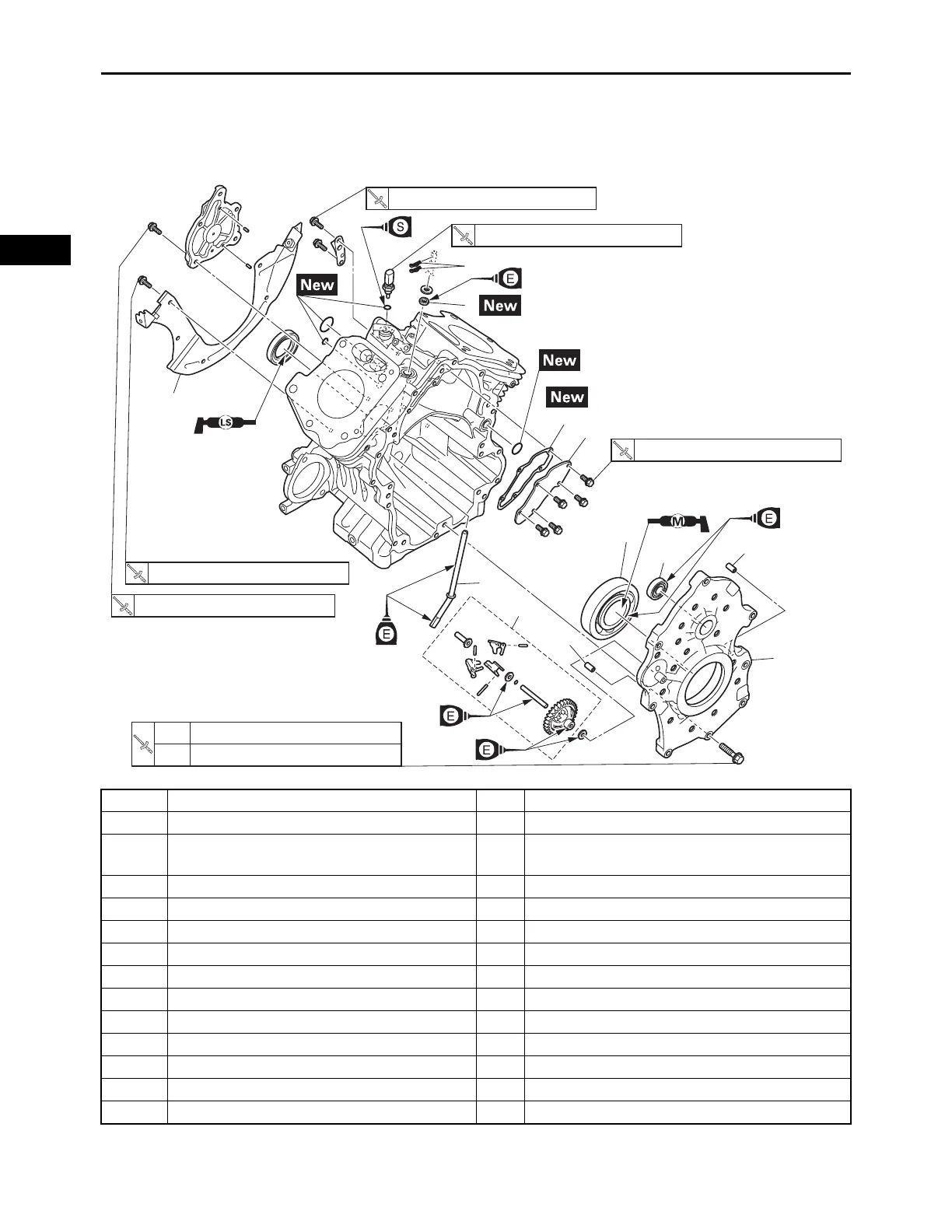 S

New

E

New

New

New

LS

M

E

E

E

E