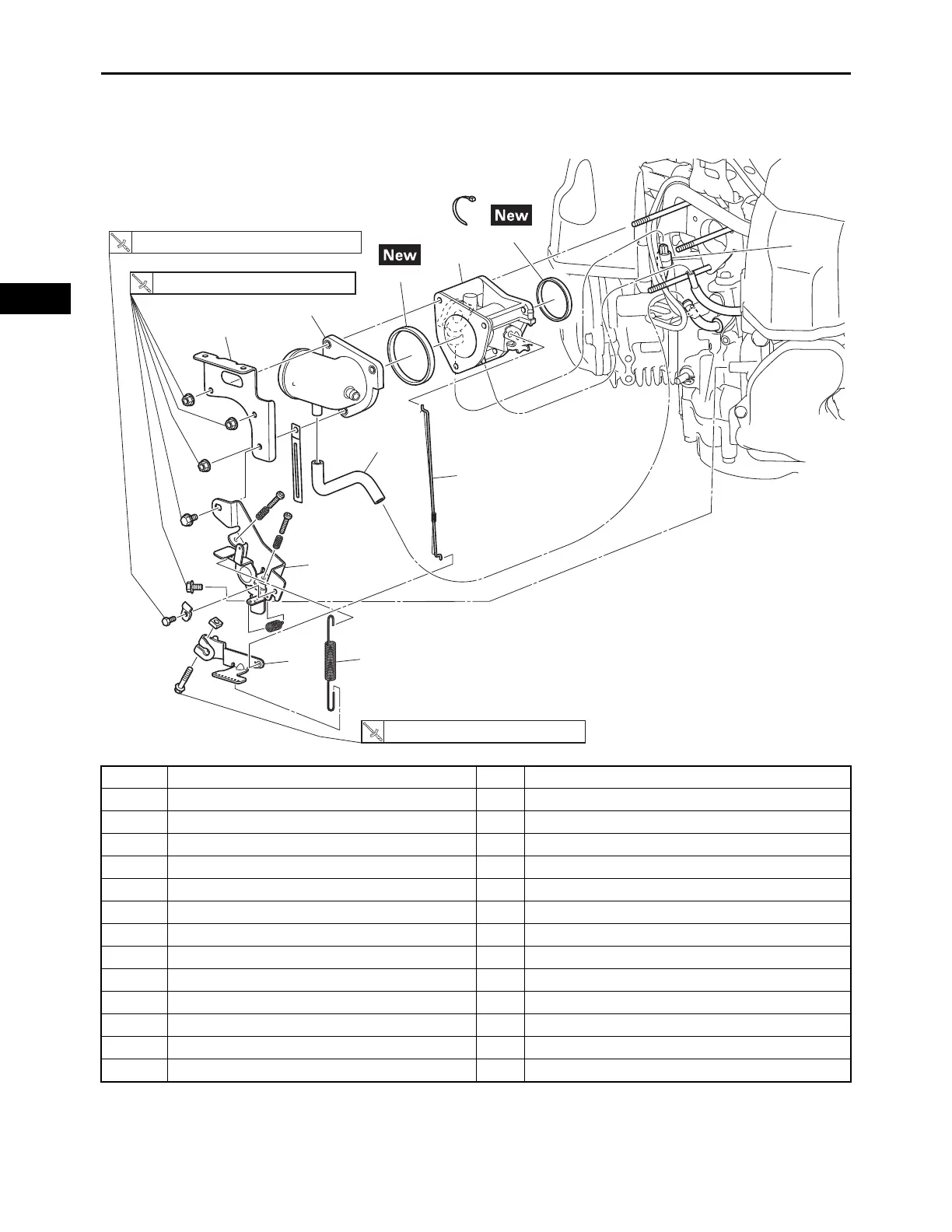 New

New