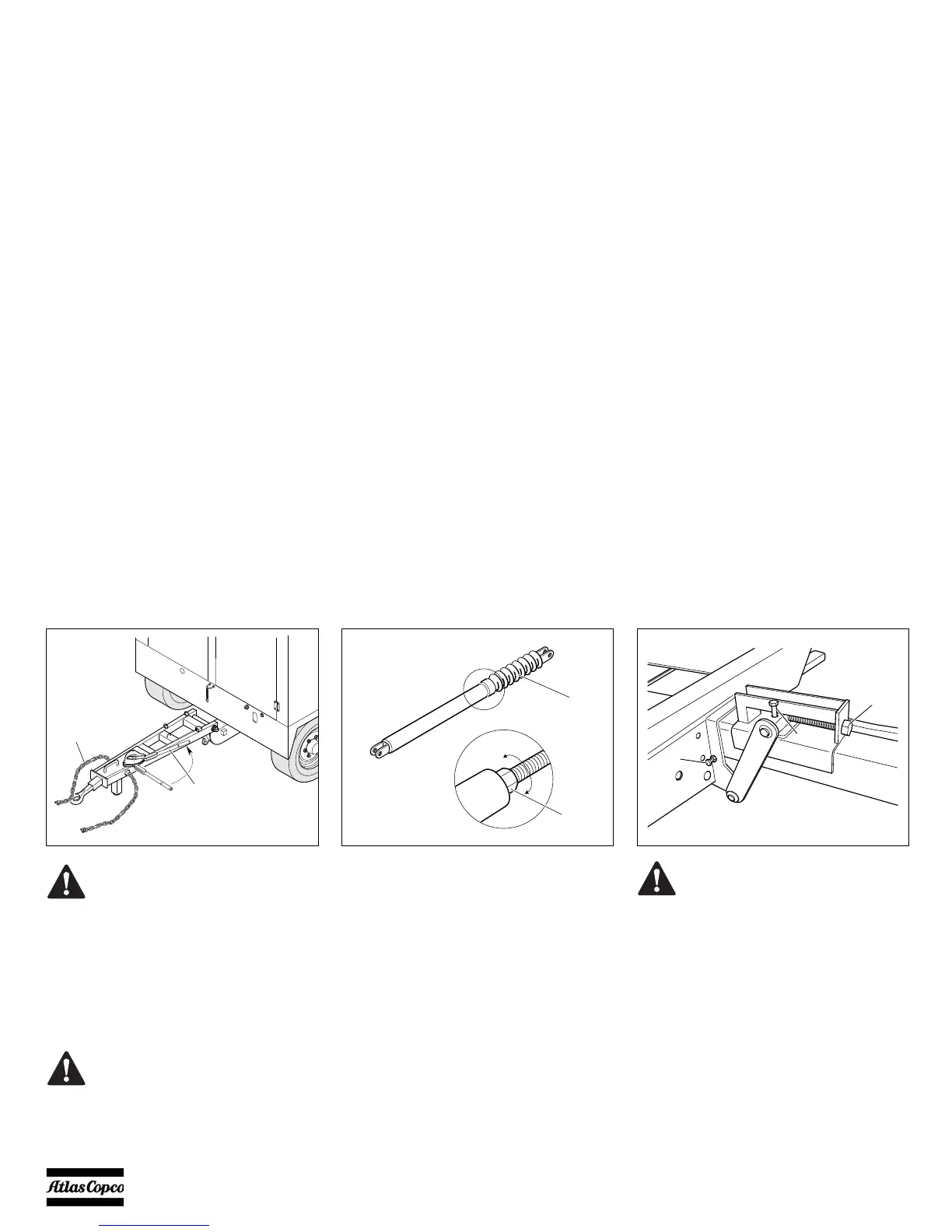 Atlas Copco