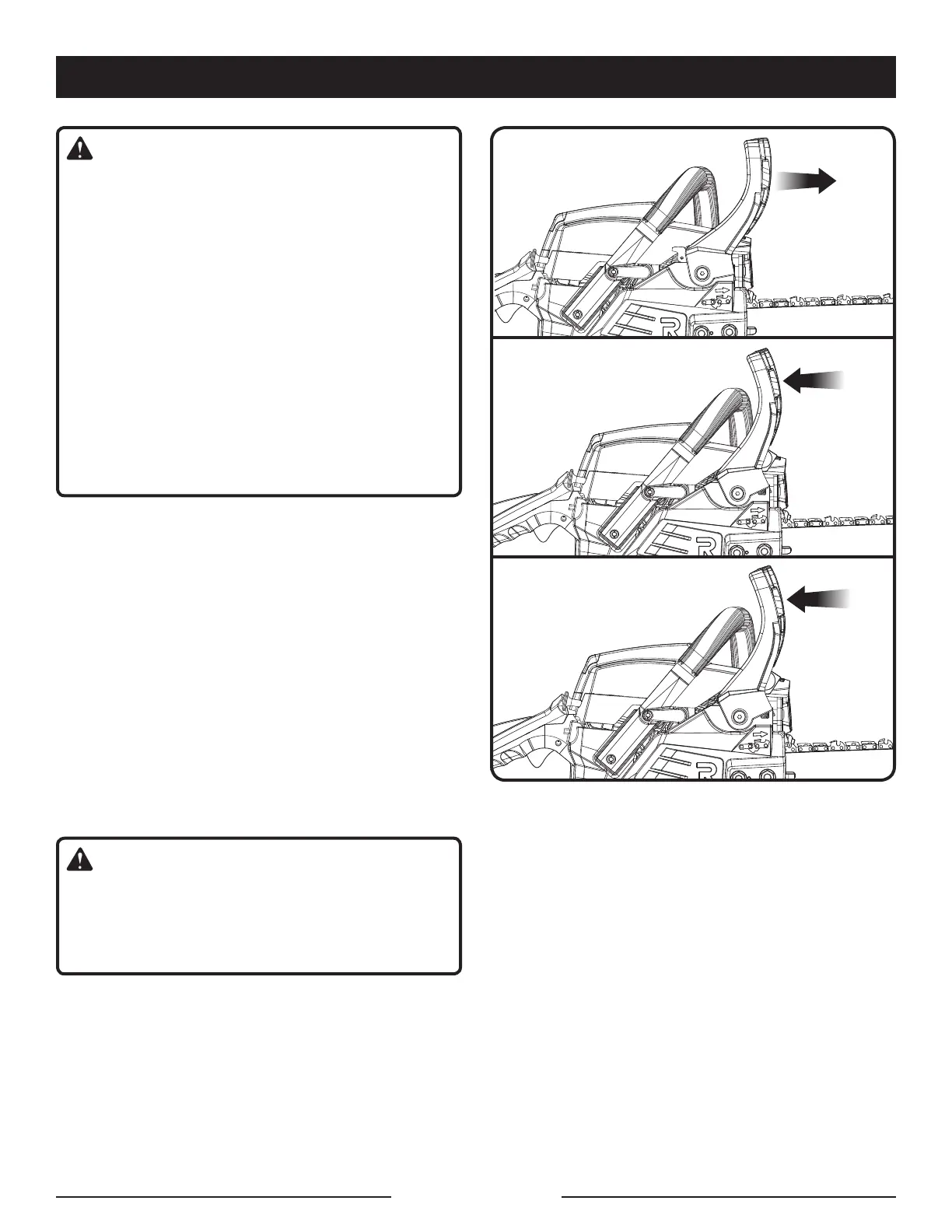 R

R

R