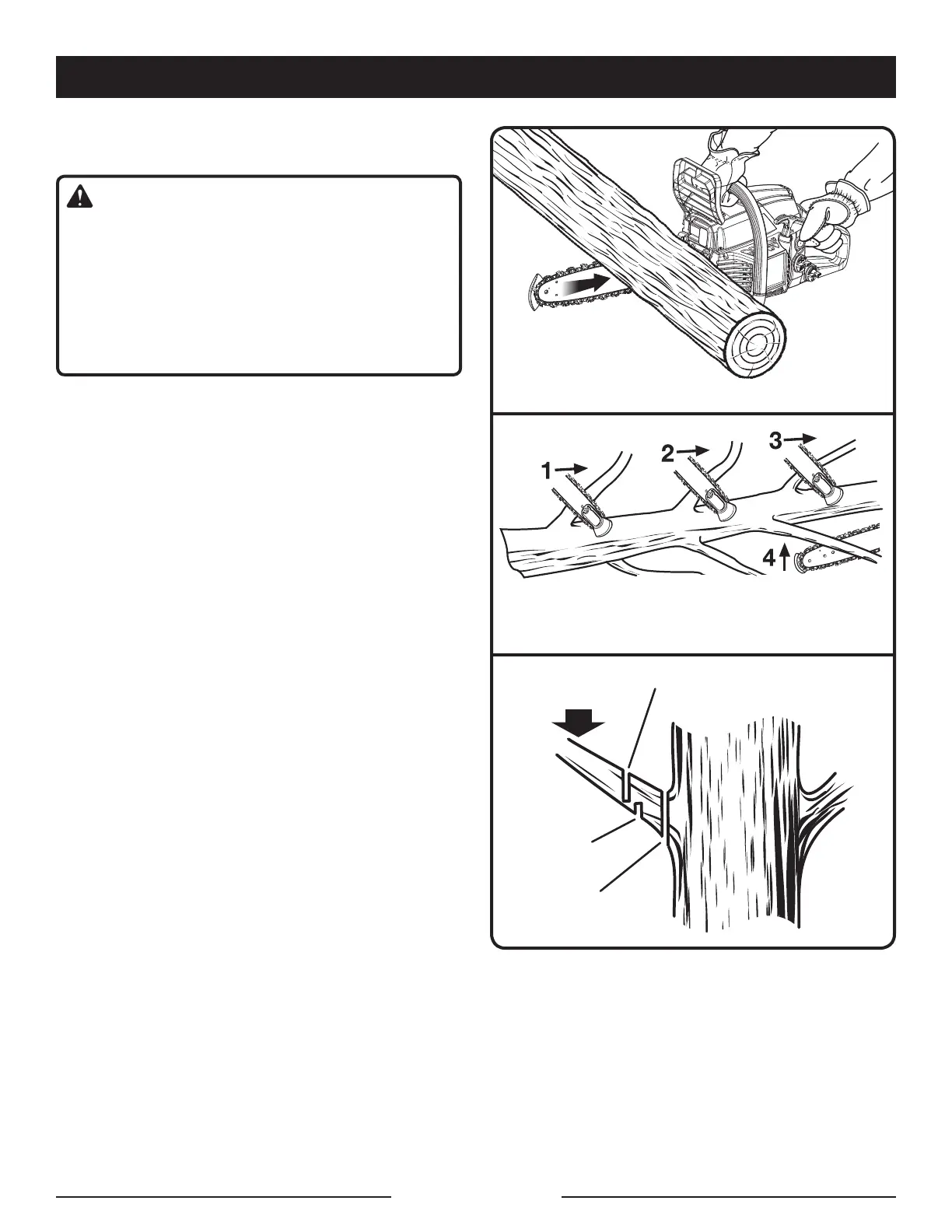 1
2
3
4