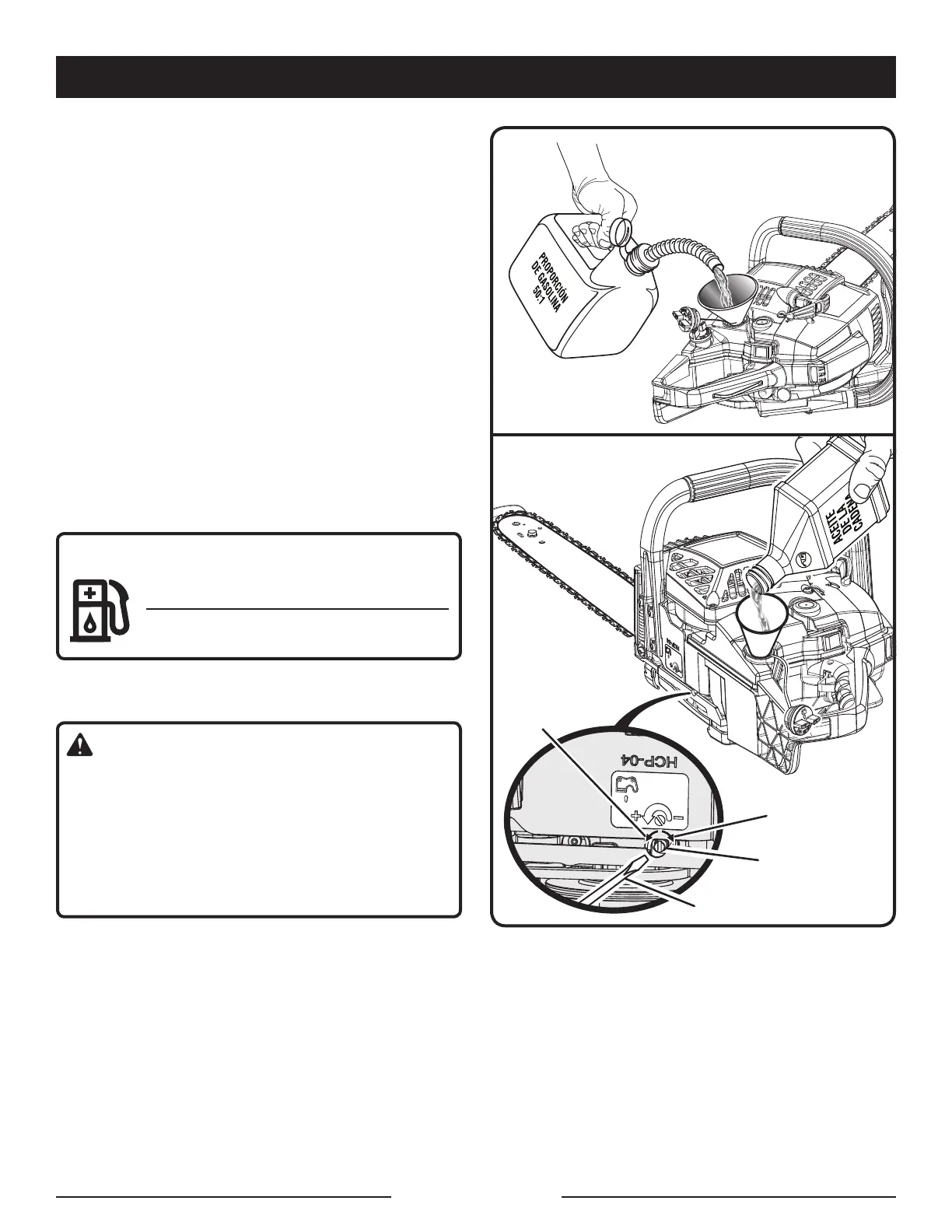 PROPORCIÓN DE GASOLINA 50:1

ACEITE DE LA CADENA

HCP-04

+ −