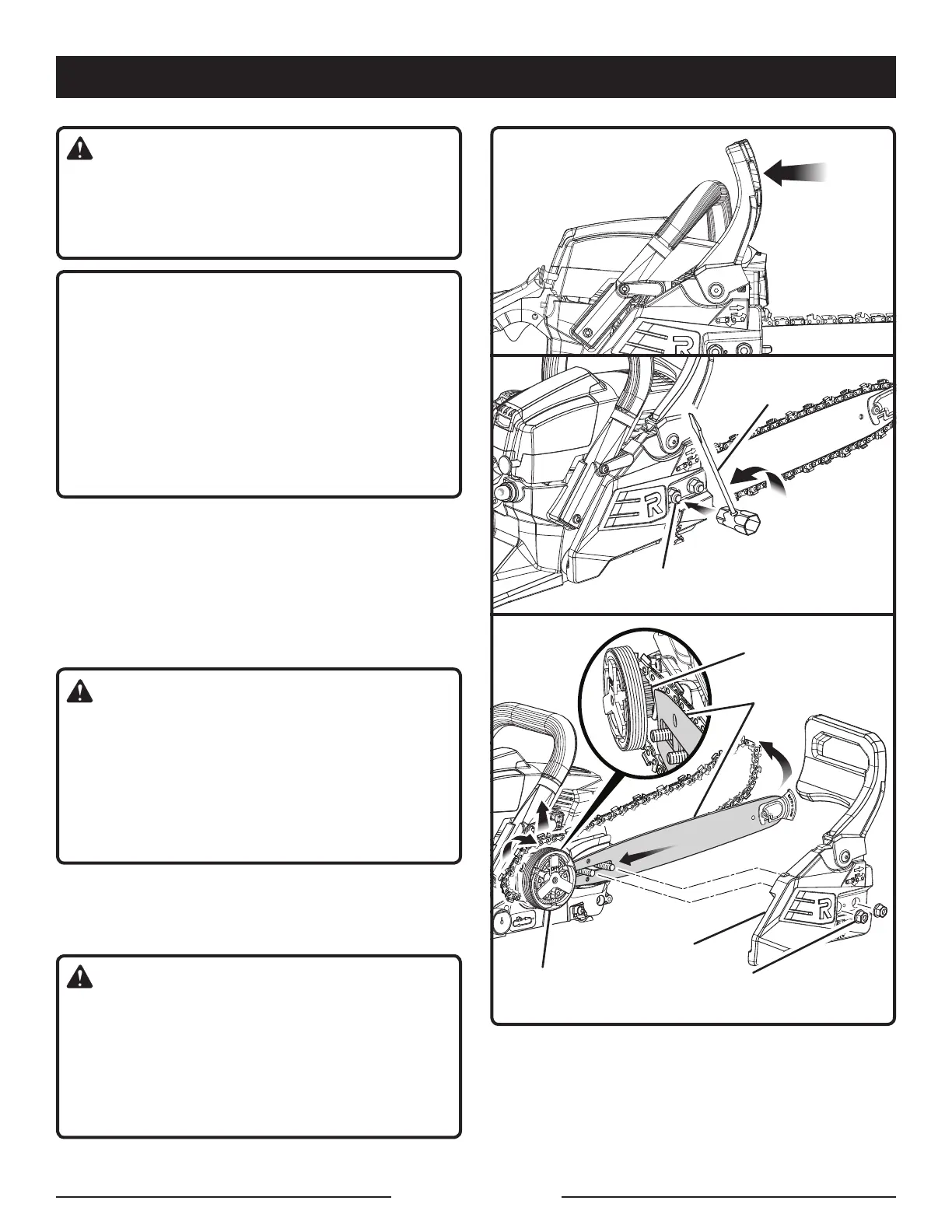 R
R
R