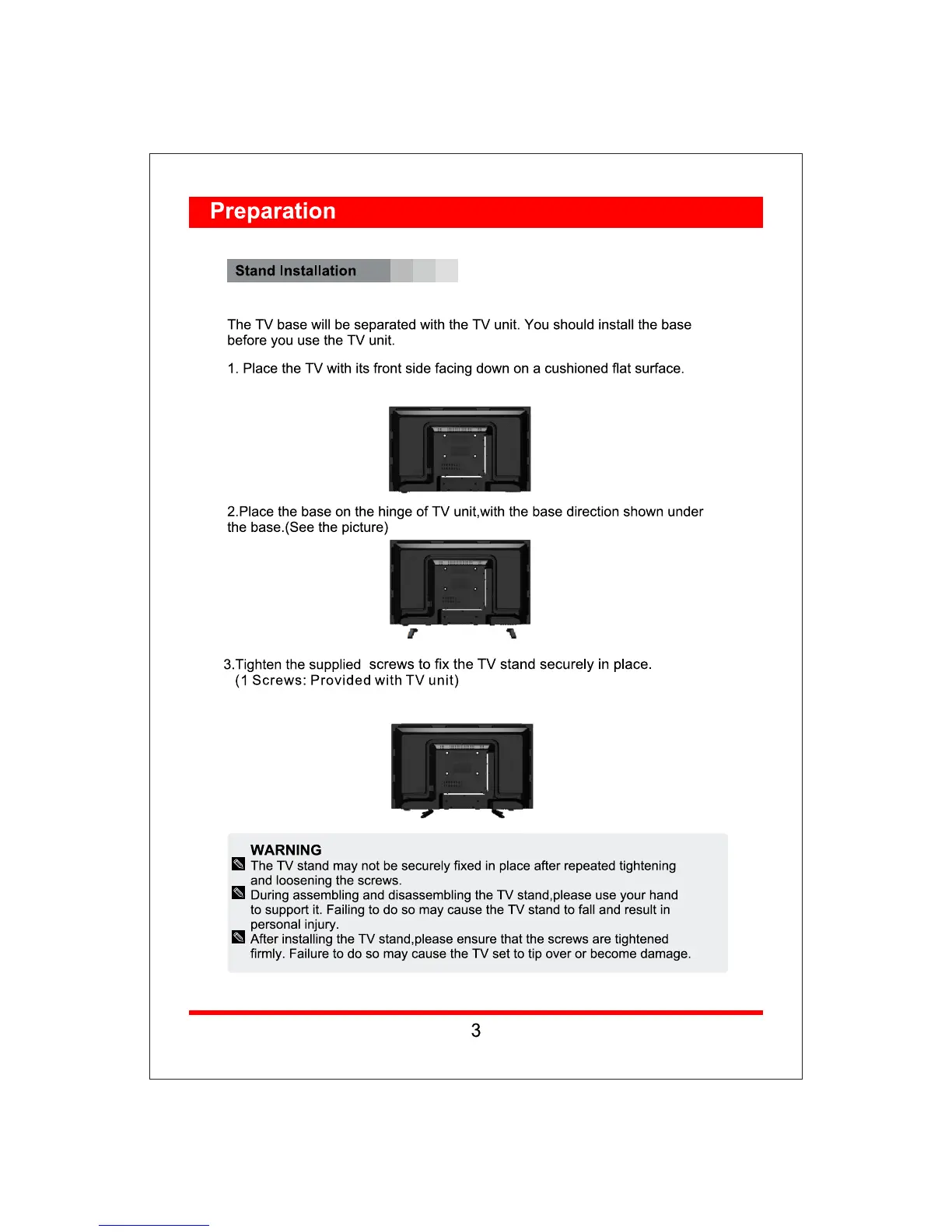 Preparation

Stand Installation

The TV base will be separated with the TV unit. You should install the base before you use the TV unit.

1. Place the TV with its front side facing down on a cushioned flat surface.

2.Place the base on the hinge of TV unit,with the base direction shown under the base.(See the picture)

3.Tighten the supplied screws to fix the TV stand securely in place.
(1 Screws: Provided with TV unit)

WARNING
The TV stand may not be securely fixed in place after repeated tightening and loosening the screws.
During assembling and disassembling the TV stand,please use your hand to support it. Failing to do so may cause the TV stand to fall and result in personal injury.
After installing the TV stand,please ensure that the screws are tightened firmly. Failure to do so may cause the TV set to tip over or become damage.

3