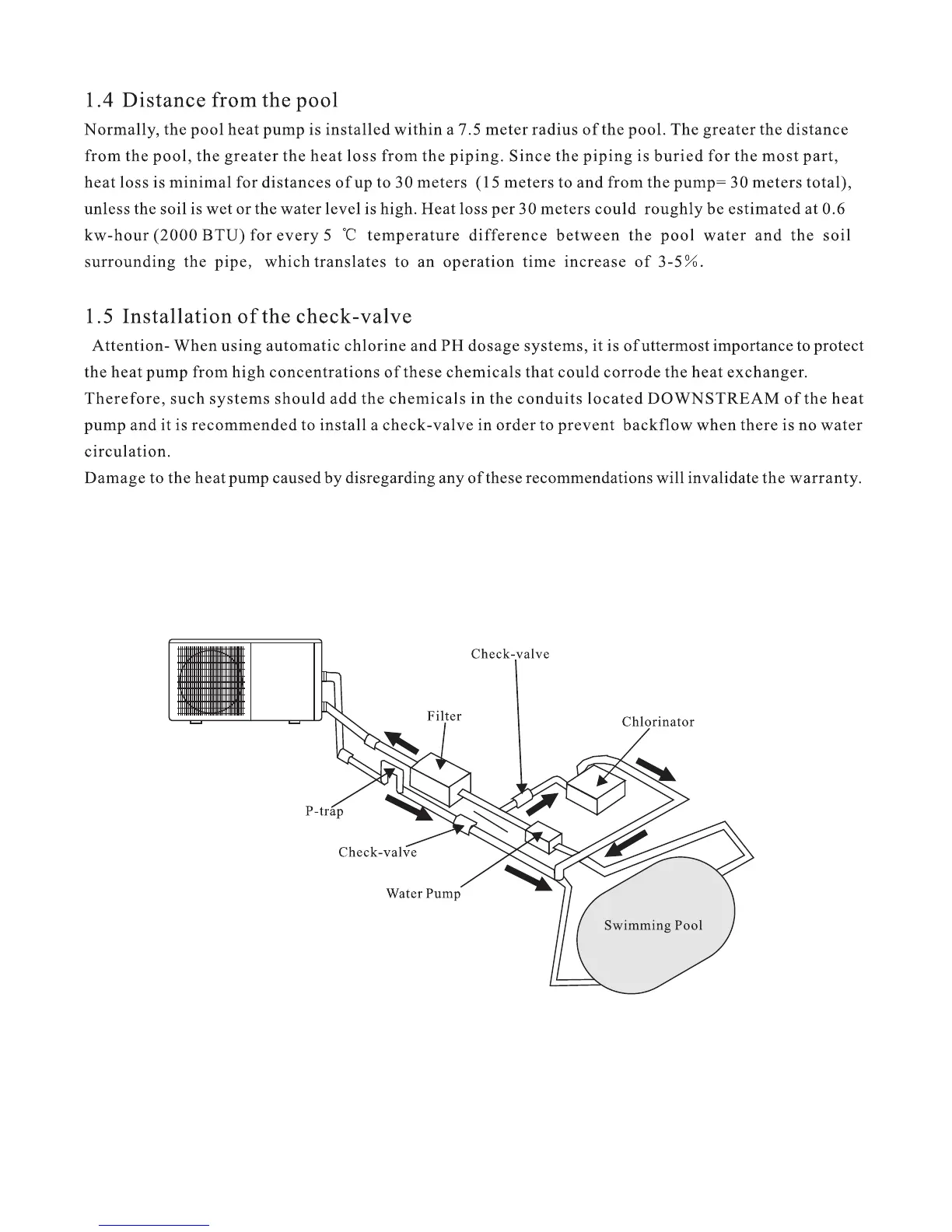 1.4 Distance from the pool

Normally, the pool heat pump is installed within a 7.5 meter radius of the pool. The greater the distance from the pool, the greater the heat loss from the piping. Since the piping is buried for the most part, heat loss is minimal for distances of up to 30 meters (15 meters to and from the pump= 30 meters total), unless the soil is wet or the water level is high. Heat loss per 30 meters could roughly be estimated at 0.6 kw-hour (2000 BTU) for every 5 ℃ temperature difference between the pool water and the soil surrounding the pipe, which translates to an operation time increase of 3-5%.

1.5 Installation of the check-valve

Attention- When using automatic chlorine and PH dosage systems, it is of uttermost importance to protect the heat pump from high concentrations of these chemicals that could corrode the heat exchanger. Therefore, such systems should add the chemicals in the conduits located DOWNSTREAM of the heat pump and it is recommended to install a check-valve in order to prevent backflow when there is no water circulation.

Damage to the heat pump caused by disregarding any of these recommendations will invalidate the warranty.

Check-valve

Filter

Chlorinator

P-trap

Check-valve

Water Pump

Swimming Pool