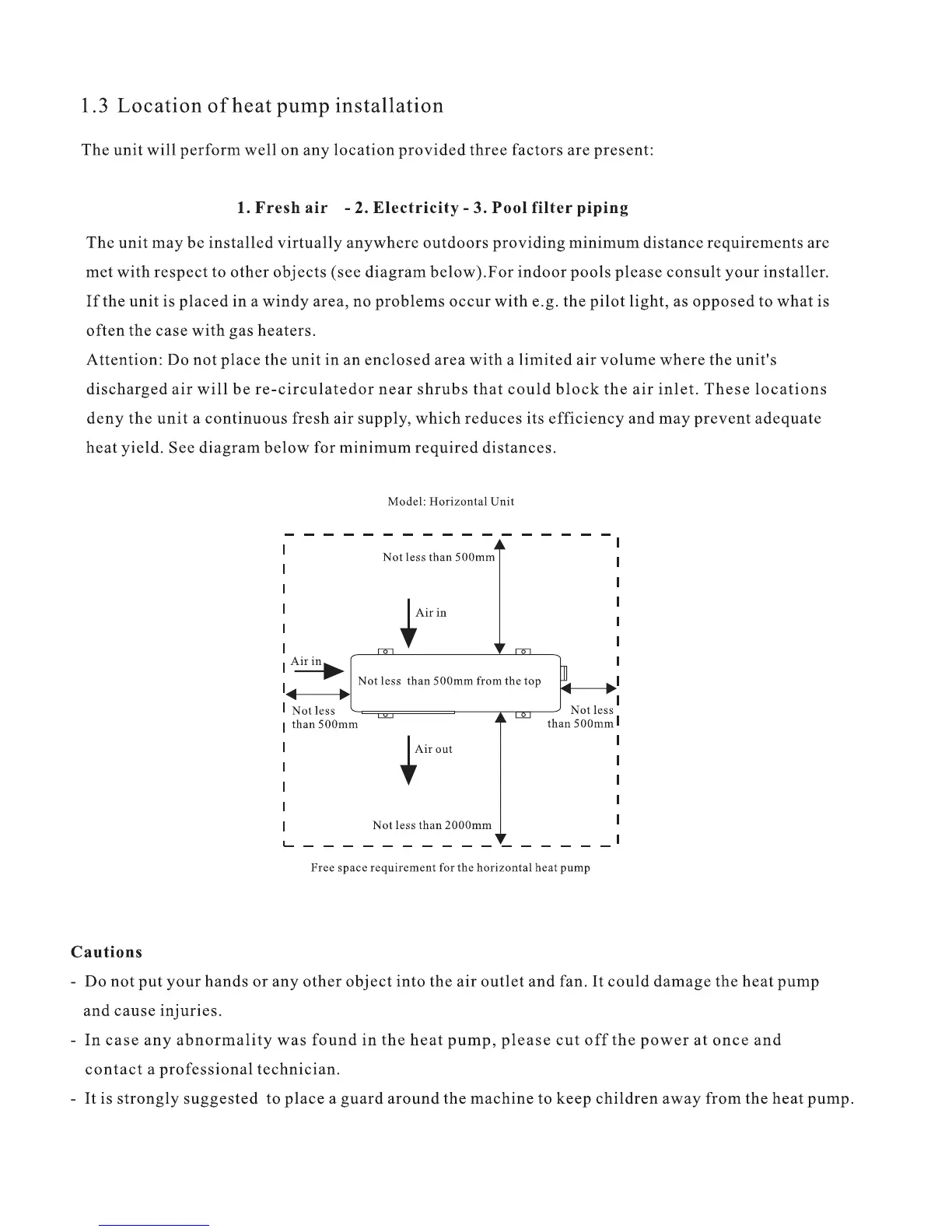 1.3 Location of heat pump installation

The unit will perform well on any location provided three factors are present:

1. Fresh air - 2. Electricity - 3. Pool filter piping

The unit may be installed virtually anywhere outdoors providing minimum distance requirements are met with respect to other objects (see diagram below).For indoor pools please consult your installer. If the unit is placed in a windy area, no problems occur with e.g. the pilot light, as opposed to what is often the case with gas heaters.
Attention: Do not place the unit in an enclosed area with a limited air volume where the unit's discharged air will be re-circulatedor near shrubs that could block the air inlet. These locations deny the unit a continuous fresh air supply, which reduces its efficiency and may prevent adequate heat yield. See diagram below for minimum required distances.

Model: Horizontal Unit

Not less than 500mm

Air in

Air in

Not less than 500mm from the top

Not less than 500mm

Not less than 500mm

Air out

Not less than 2000mm

Free space requirement for the horizontal heat pump

Cautions
- Do not put your hands or any other object into the air outlet and fan. It could damage the heat pump and cause injuries.
- In case any abnormality was found in the heat pump, please cut off the power at once and contact a professional technician.
- It is strongly suggested to place a guard around the machine to keep children away from the heat pump.