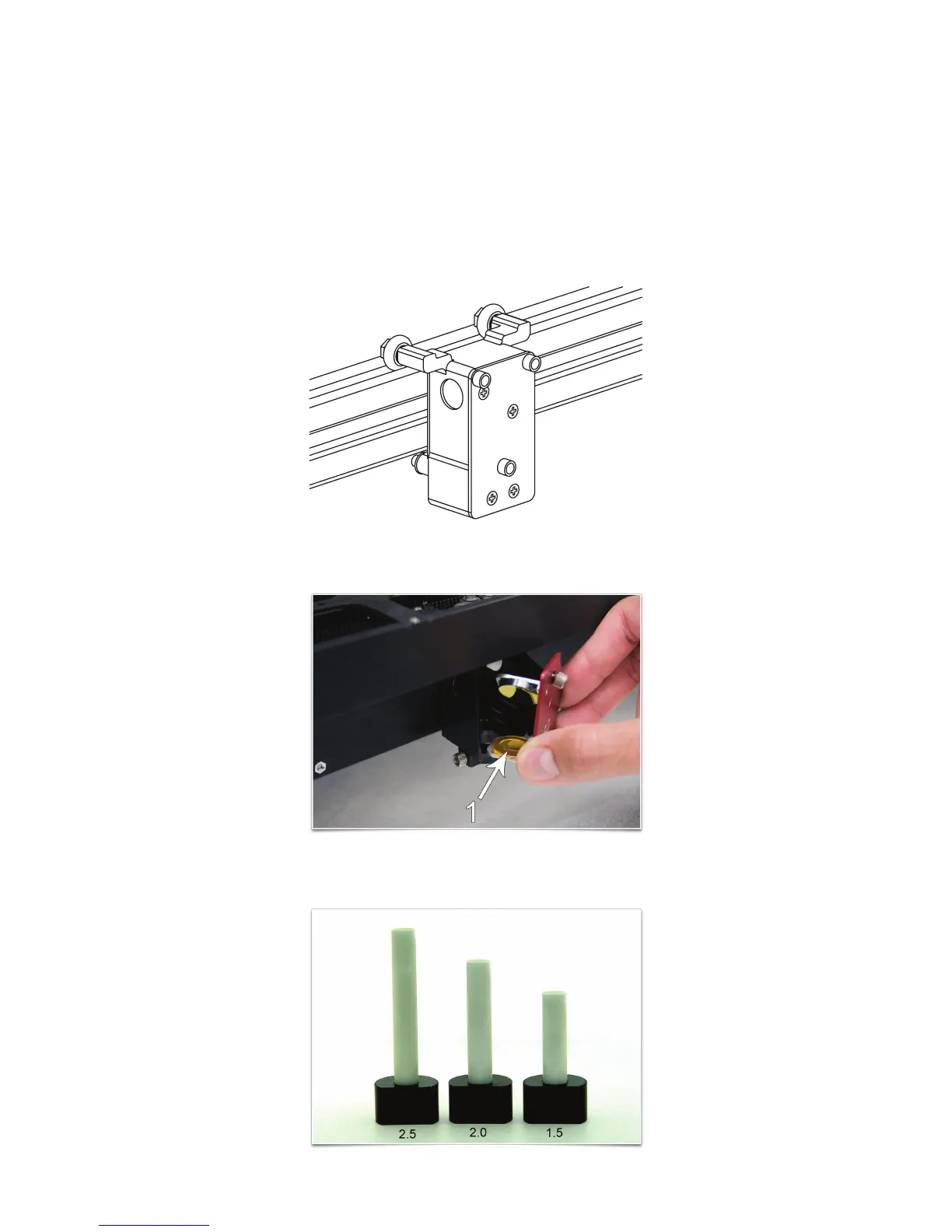 1

2.5

2.0

1.5